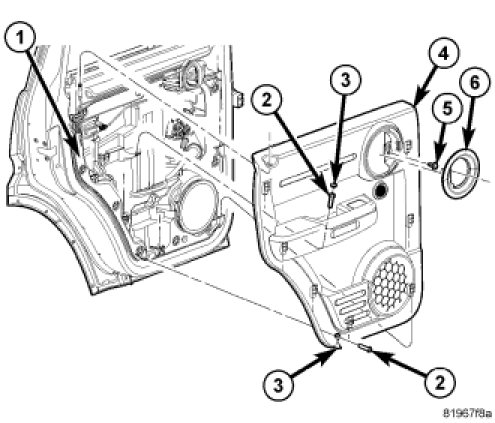 1
2
3
4
5
6
3
2
81967f8a