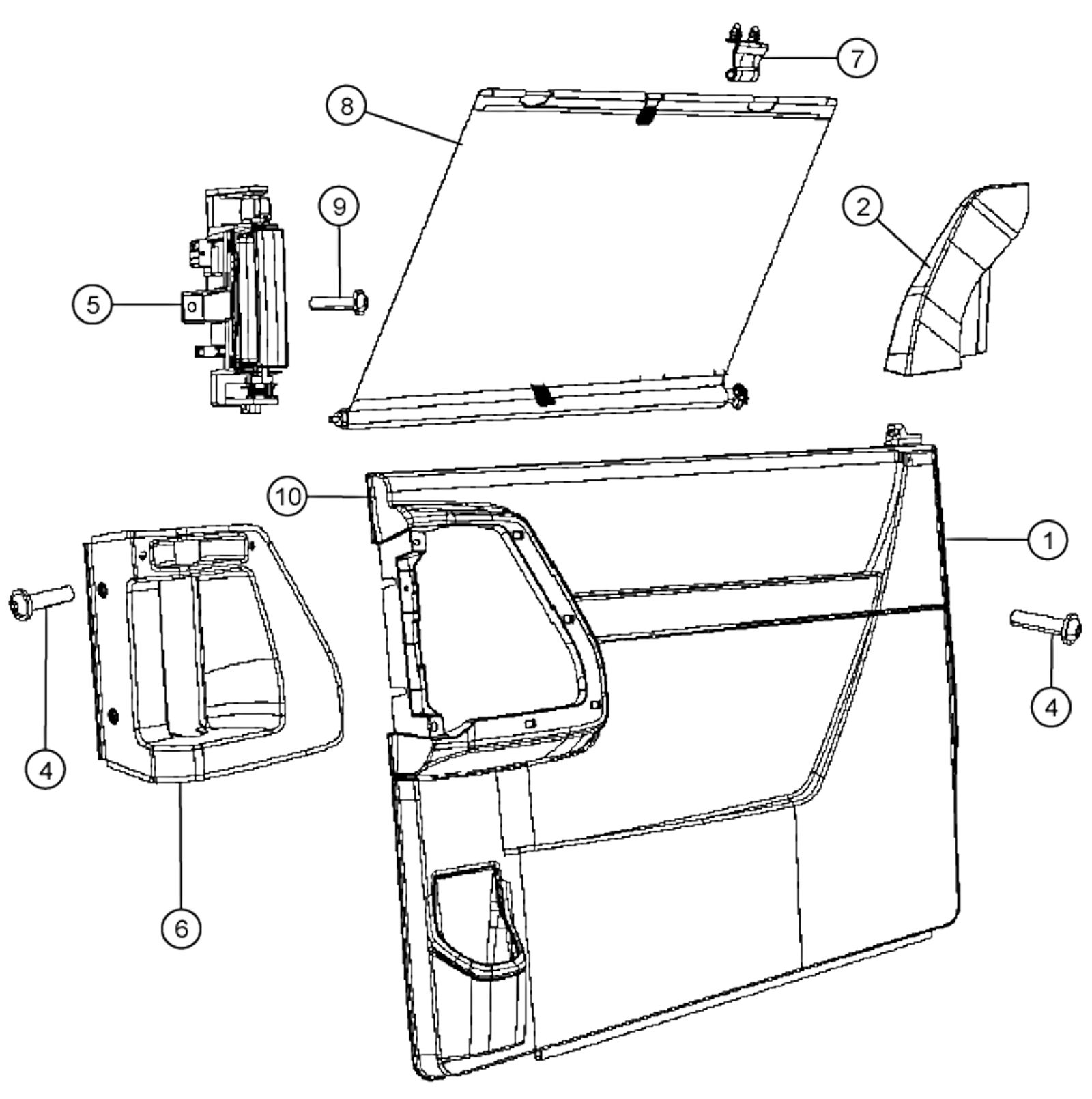 7
8
9
2
5
10
1
4
4
6