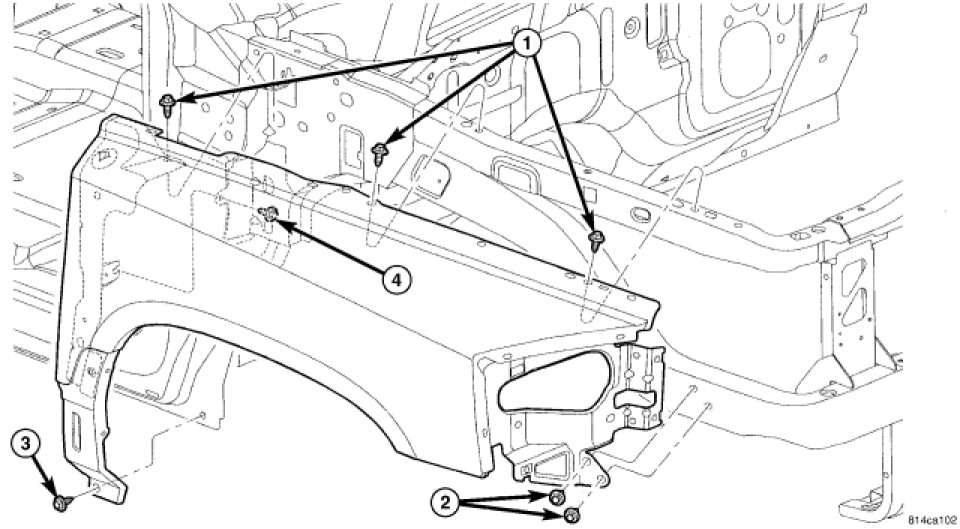 1
4
3
2
814ca102