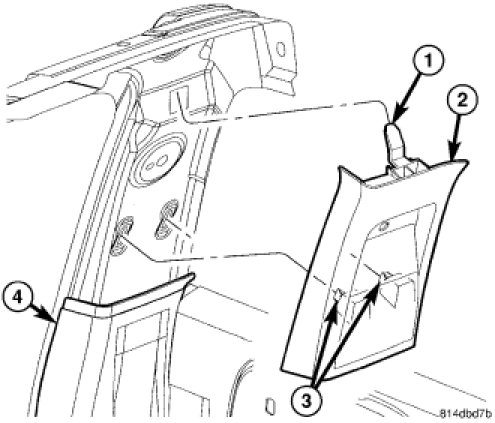 1
2
4
3
814dbd7b