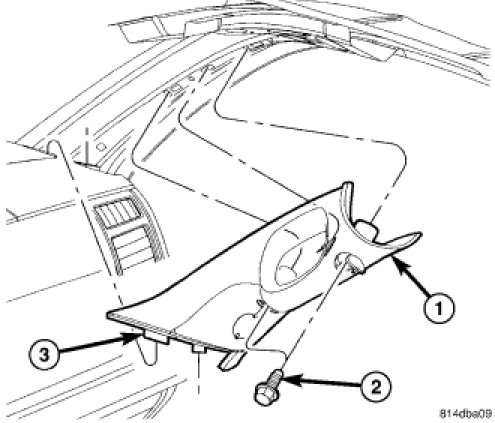 1
3
2
814dba09