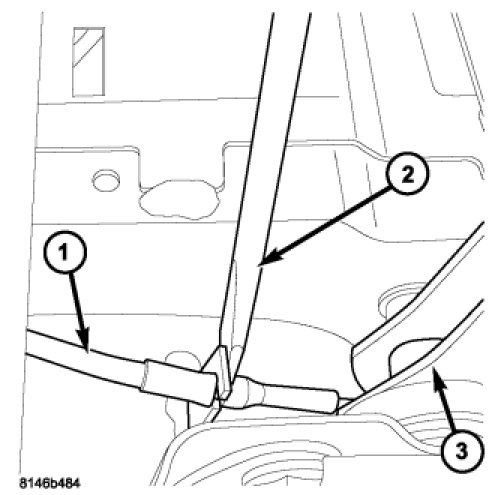 2
1
3
8146b484