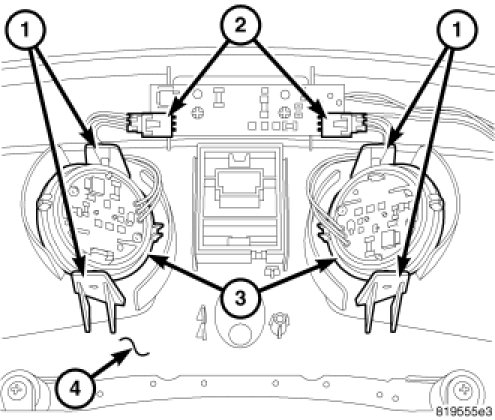 1
2
1
3
4
819555e3