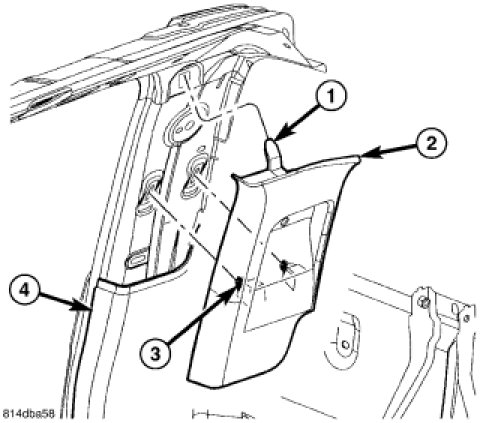 1
2
4
3
814dba58