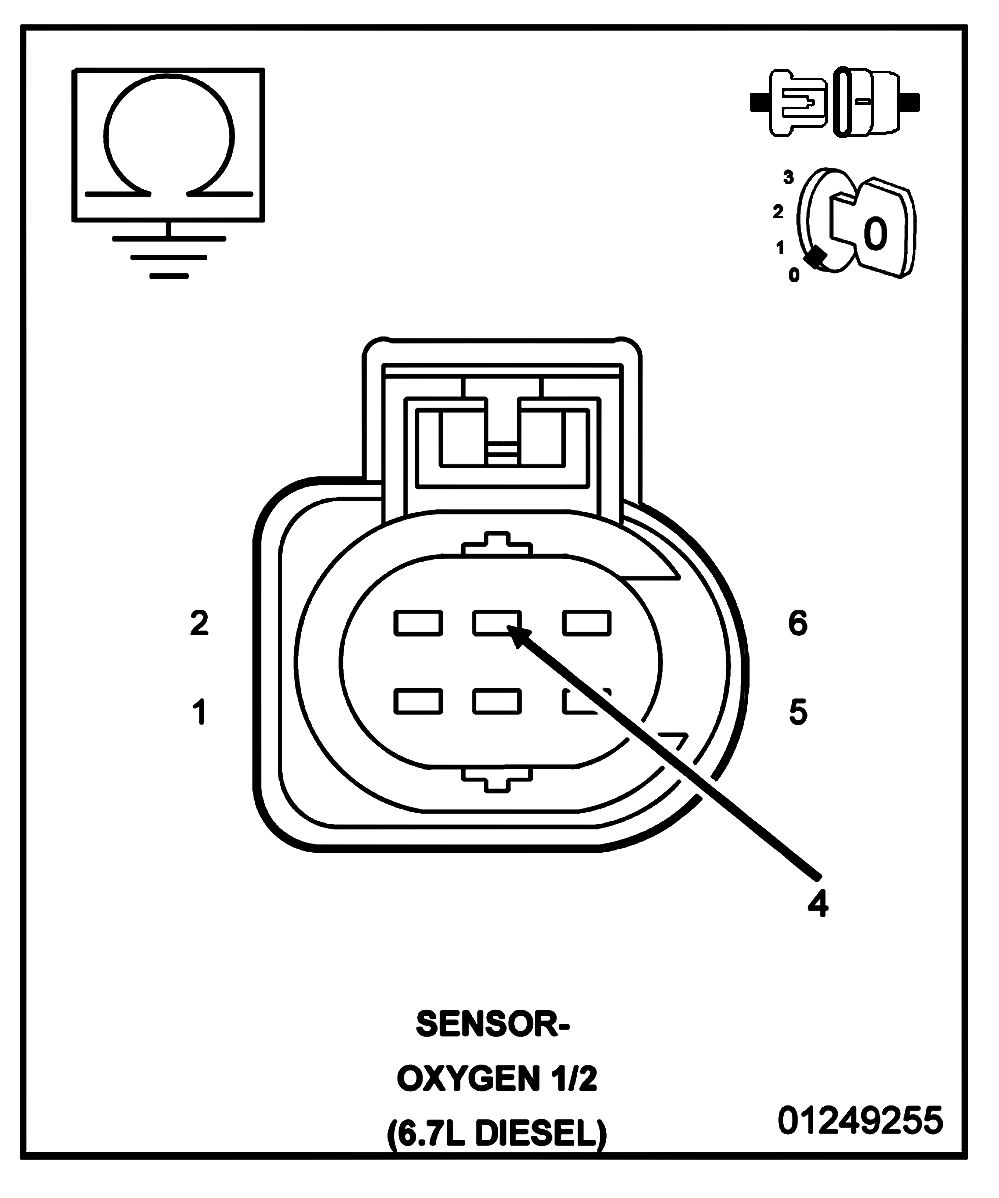 3
2
1
0
0

2
1
6
5
4

SENSOR-
OXYGEN 1/2
(6.7L DIESEL)

01249255