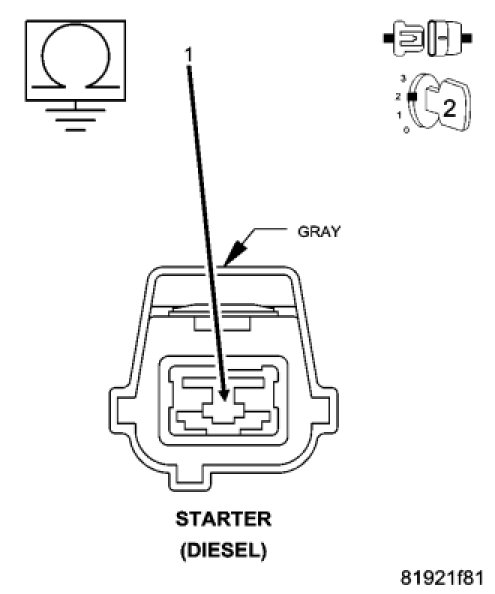 Ω

1

3
2
1
0
2

GRAY

STARTER
(DIESEL)

81921f81