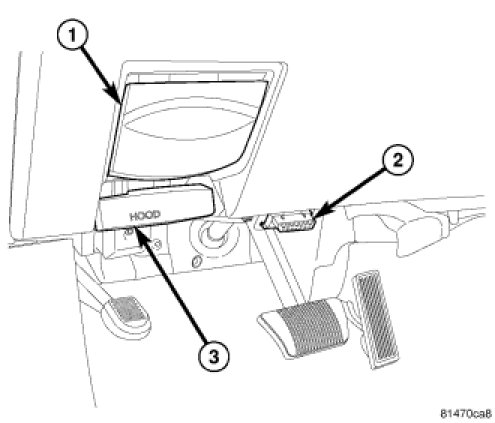 1

2

HOOD

3

81470ca8