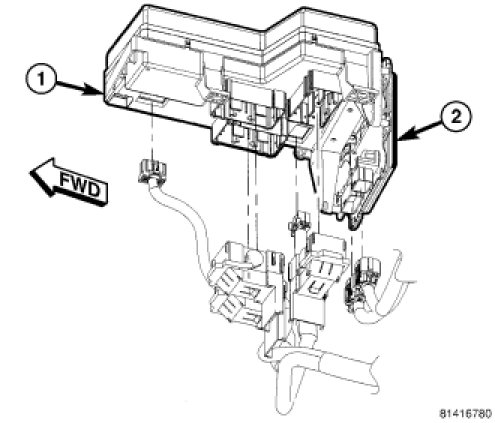 1
2
FWD
81416780