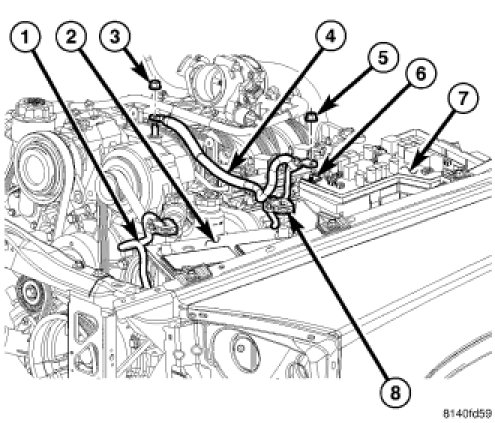 1
2
3
4
5
6
7
8
8140fd59