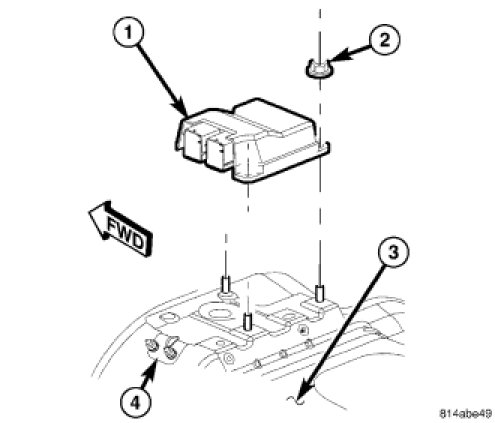 1
2
FWD
3
4
814abe49