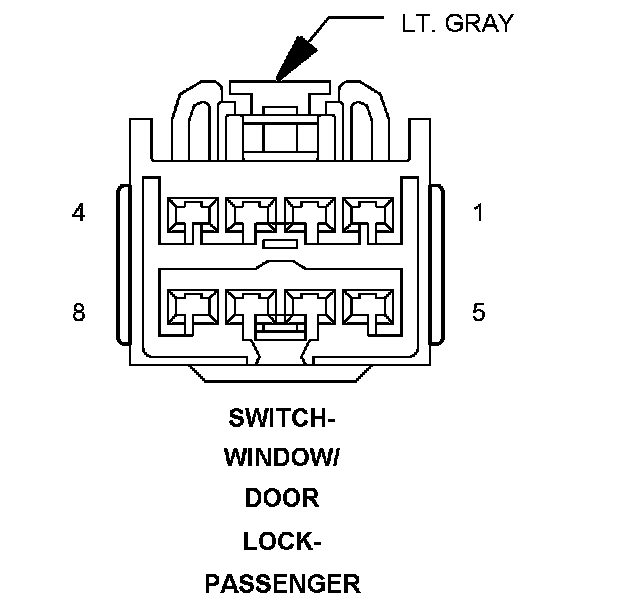 LT. GRAY

4

1

8

5

SWITCH-
WINDOW/
DOOR
LOCK-
PASSENGER