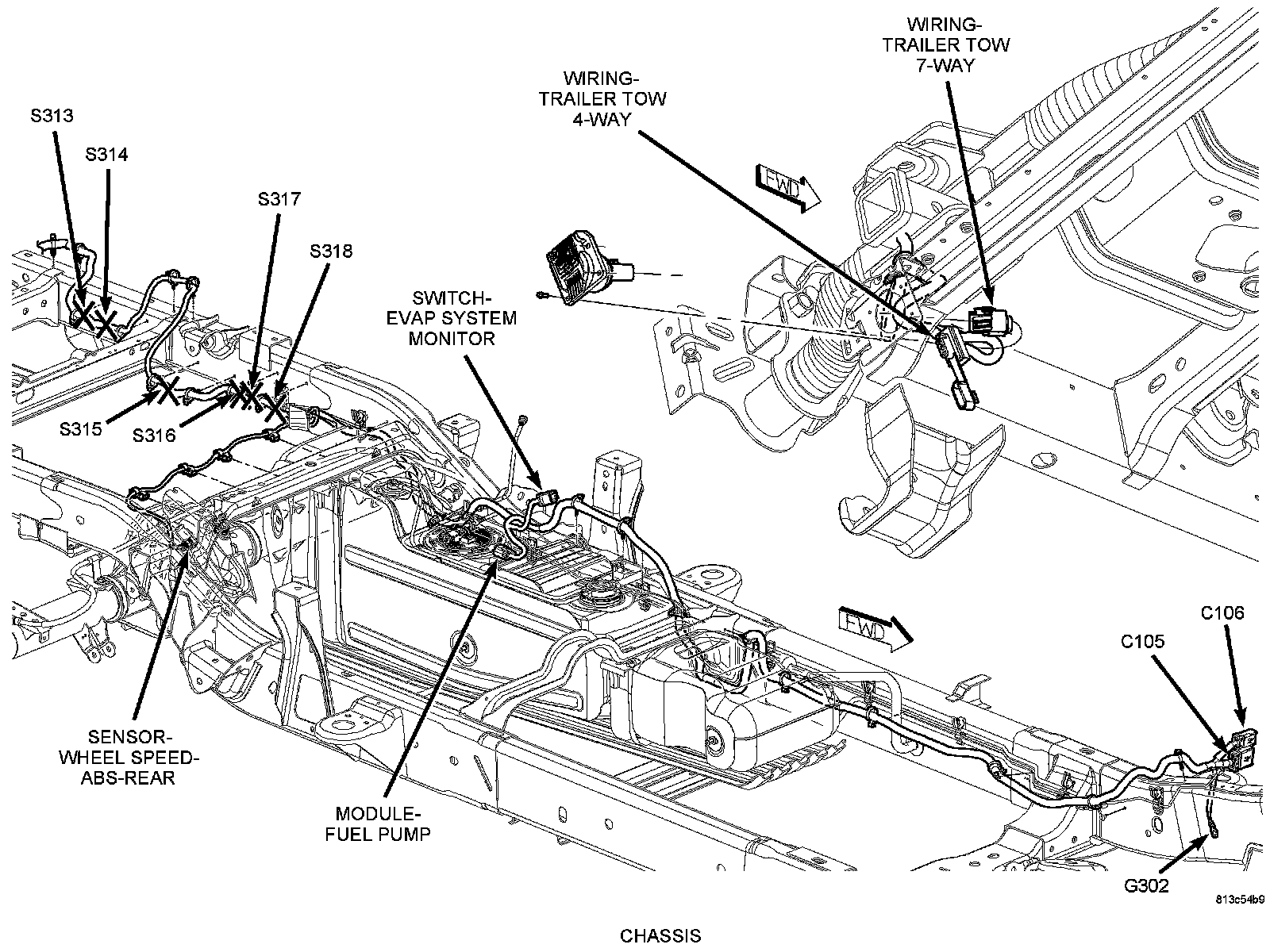 WIRING-
TRAILER TOW
7-WAY

WIRING-
TRAILER TOW
4-WAY

S313

S314

S317

S318

FWD

SWITCH-
EVAP SYSTEM
MONITOR

S315

S316

FWD

C106

C105

SENSOR-
WHEEL SPEED-
ABS-REAR

MODULE-
FUEL PUMP

G302

813c54b9

CHASSIS