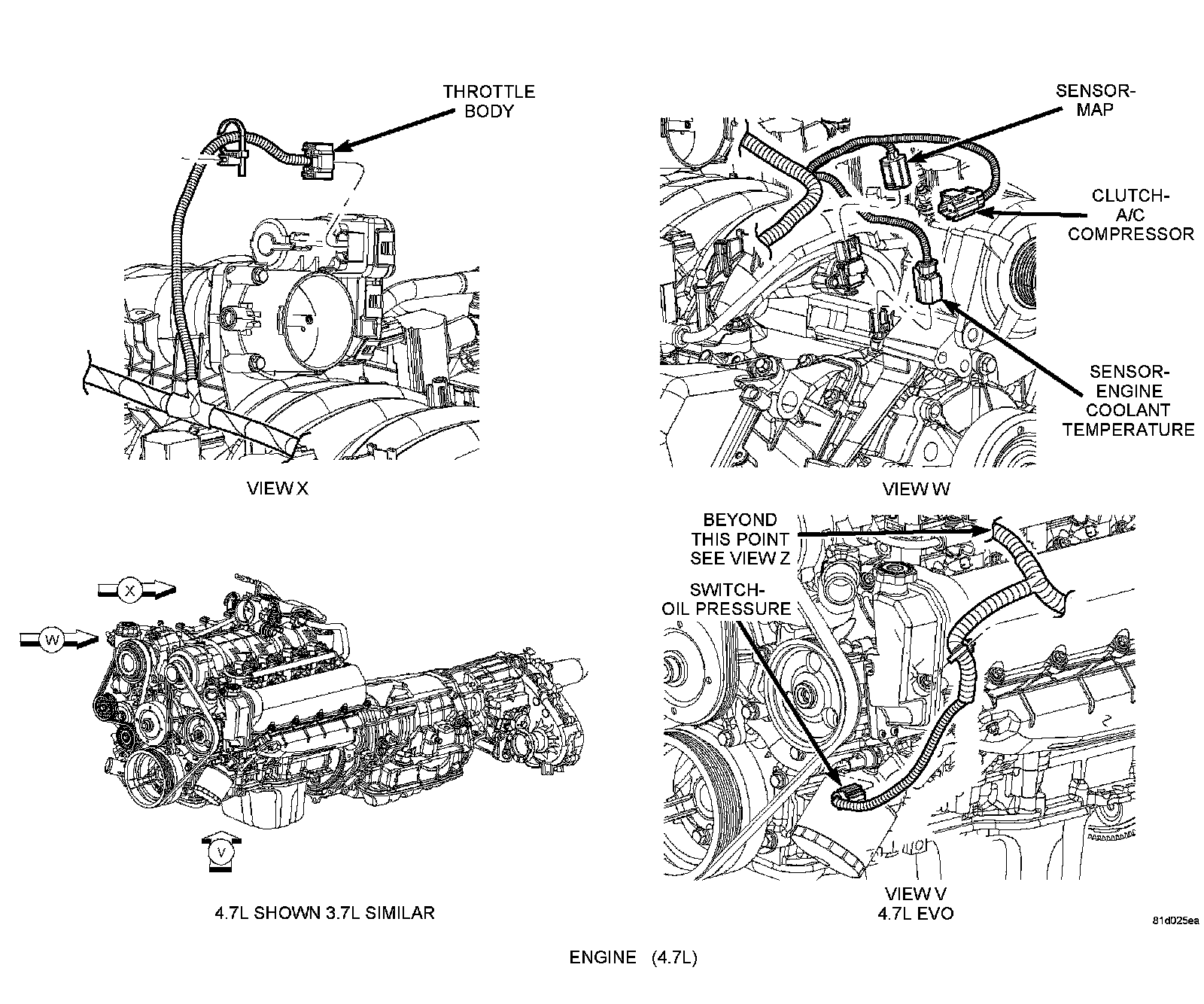 THROTTLE BODY

VIEW X

SENSOR-MAP

CLUTCH-A/C COMPRESSOR

SENSOR-ENGINE COOLANT TEMPERATURE

VIEW W

X

W

V

4.7L SHOWN 3.7L SIMILAR

BEYOND THIS POINT SEE VIEW Z

SWITCH-OIL PRESSURE

VIEW V
4.7L EVO

81d025ea

ENGINE (4.7L)