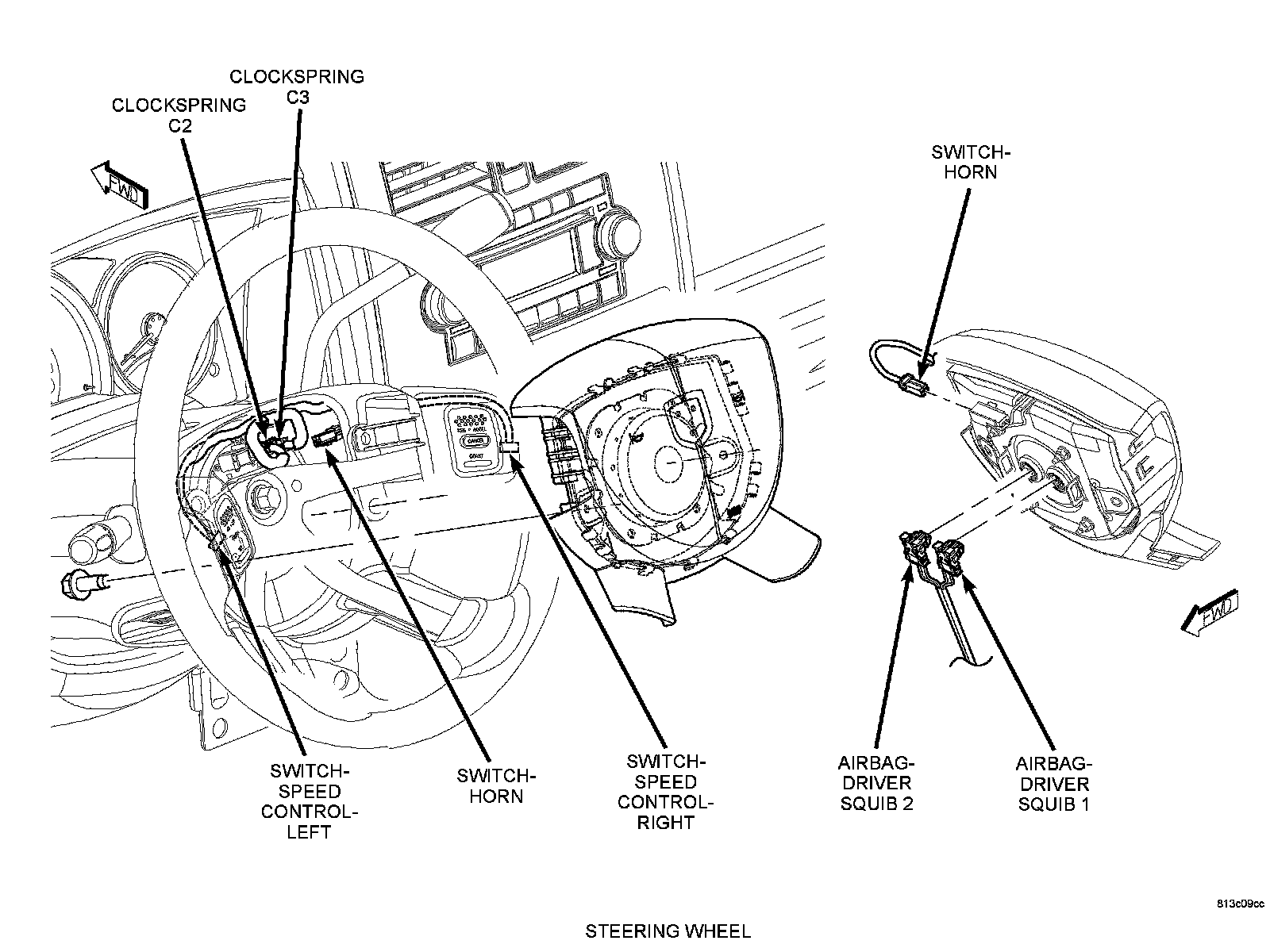 CLOCKSPRING C3

CLOCKSPRING C2

FWD

SWITCH-HORN

CANCEL

COAST

FWD

SWITCH-SPEED CONTROL-LEFT

SWITCH-HORN

SWITCH-SPEED CONTROL-RIGHT

AIRBAG-DRIVER SQUIB 2

AIRBAG-DRIVER SQUIB 1

813c09cc

STEERING WHEEL