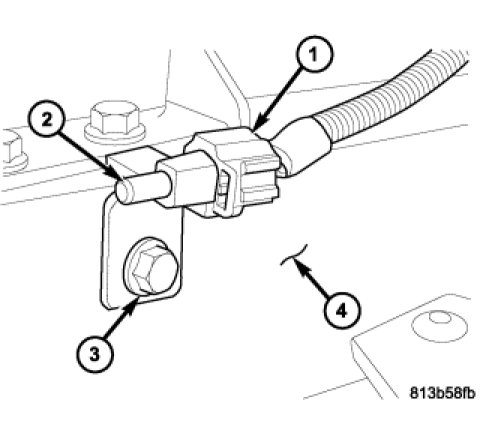 1
2
3
4
813b58fb