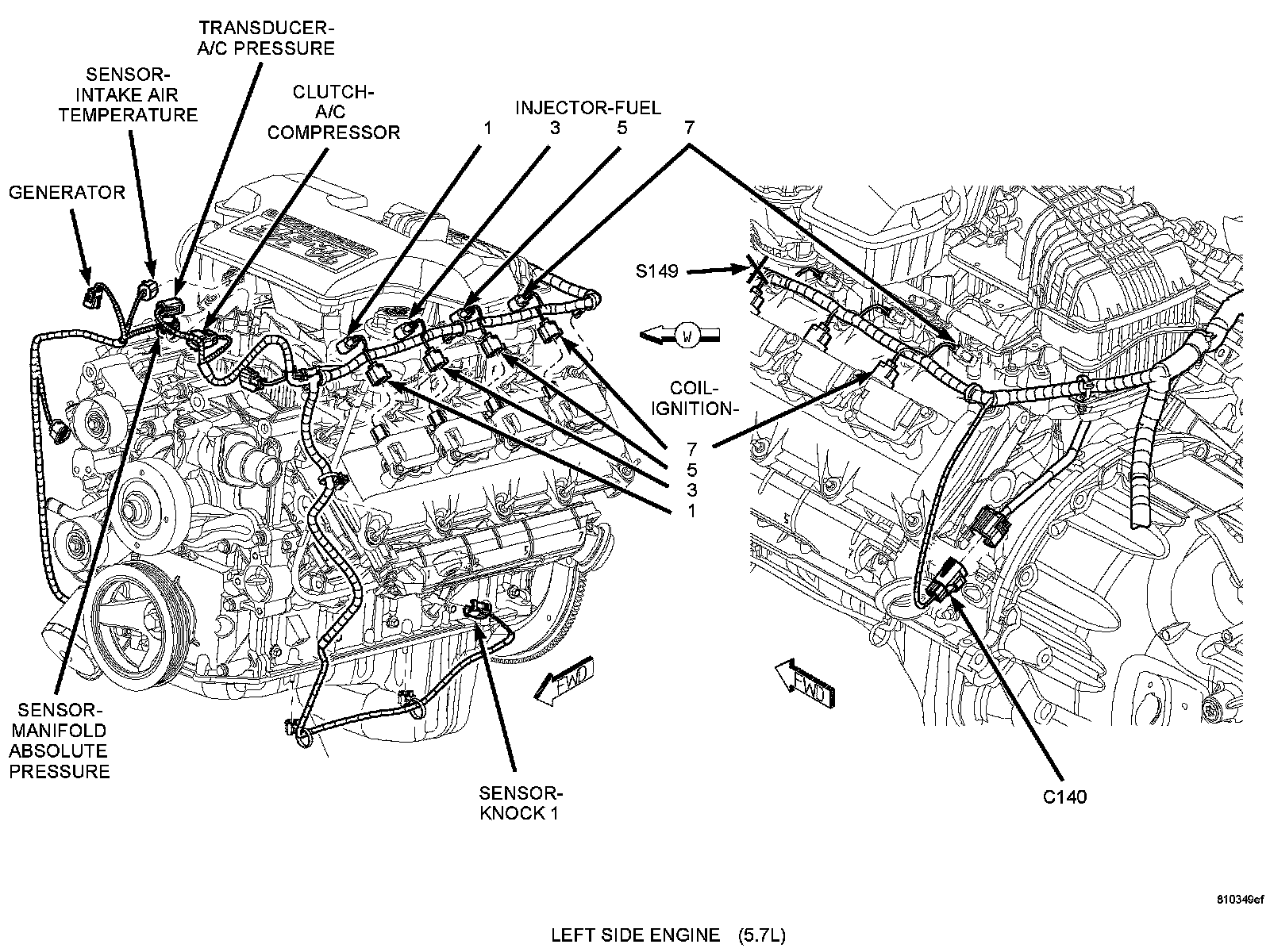 TRANSDUCER-
A/C PRESSURE

SENSOR-
INTAKE AIR
TEMPERATURE

CLUTCH-
A/C
COMPRESSOR

INJECTOR-FUEL
1 3 5 7

GENERATOR

S149

W

COIL-
IGNITION-
7
5
3
1

FWD

FWD

SENSOR-
MANIFOLD
ABSOLUTE
PRESSURE

SENSOR-
KNOCK 1

C140

810349ef

LEFT SIDE ENGINE (5.7L)