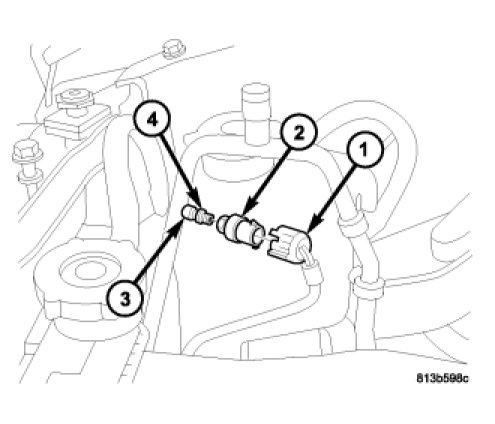 4
2
1
3
813b598c