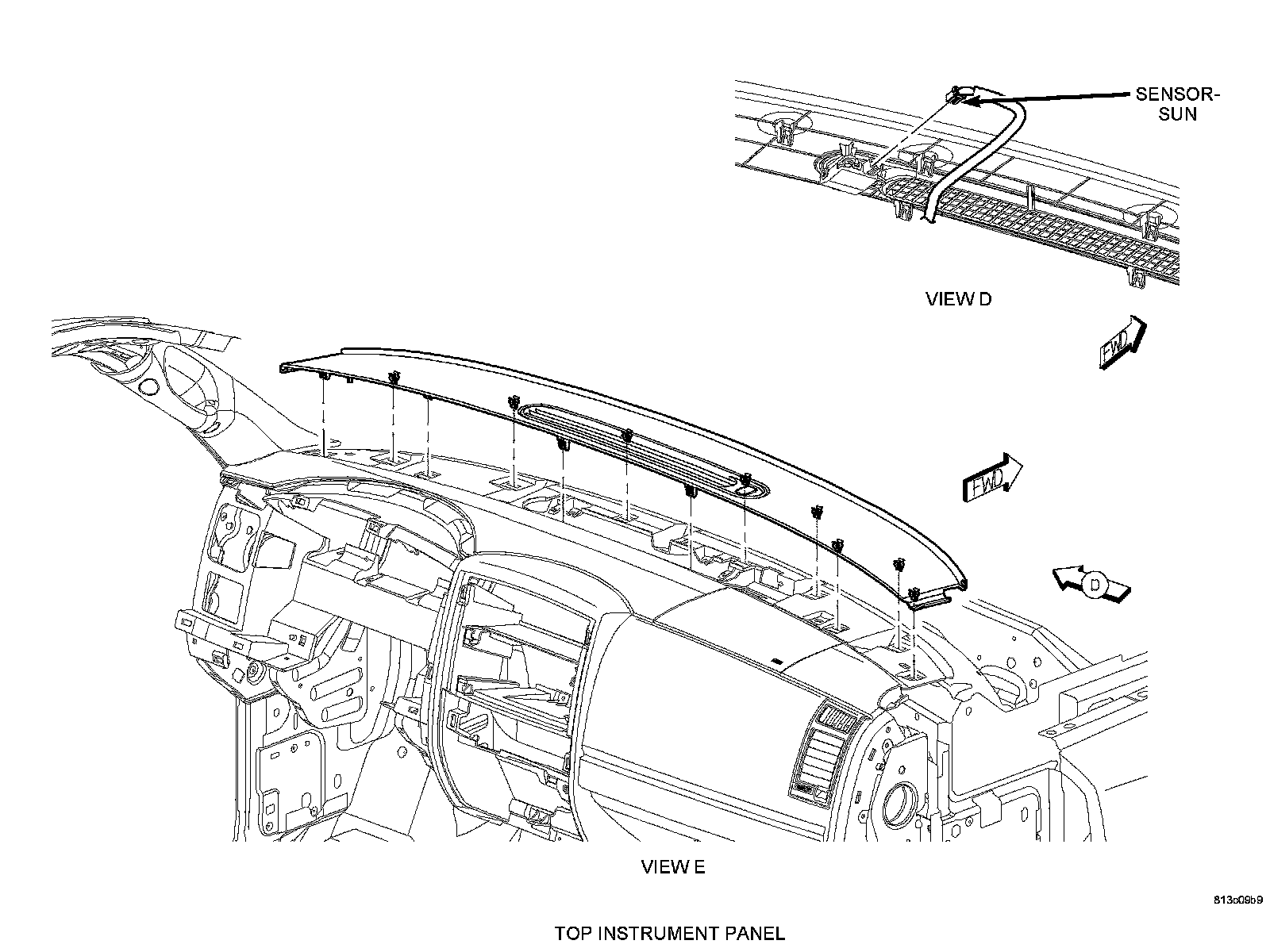 SENSOR-SUN

VIEW D

FWD

FWD

D

VIEW E

813c09b9

TOP INSTRUMENT PANEL