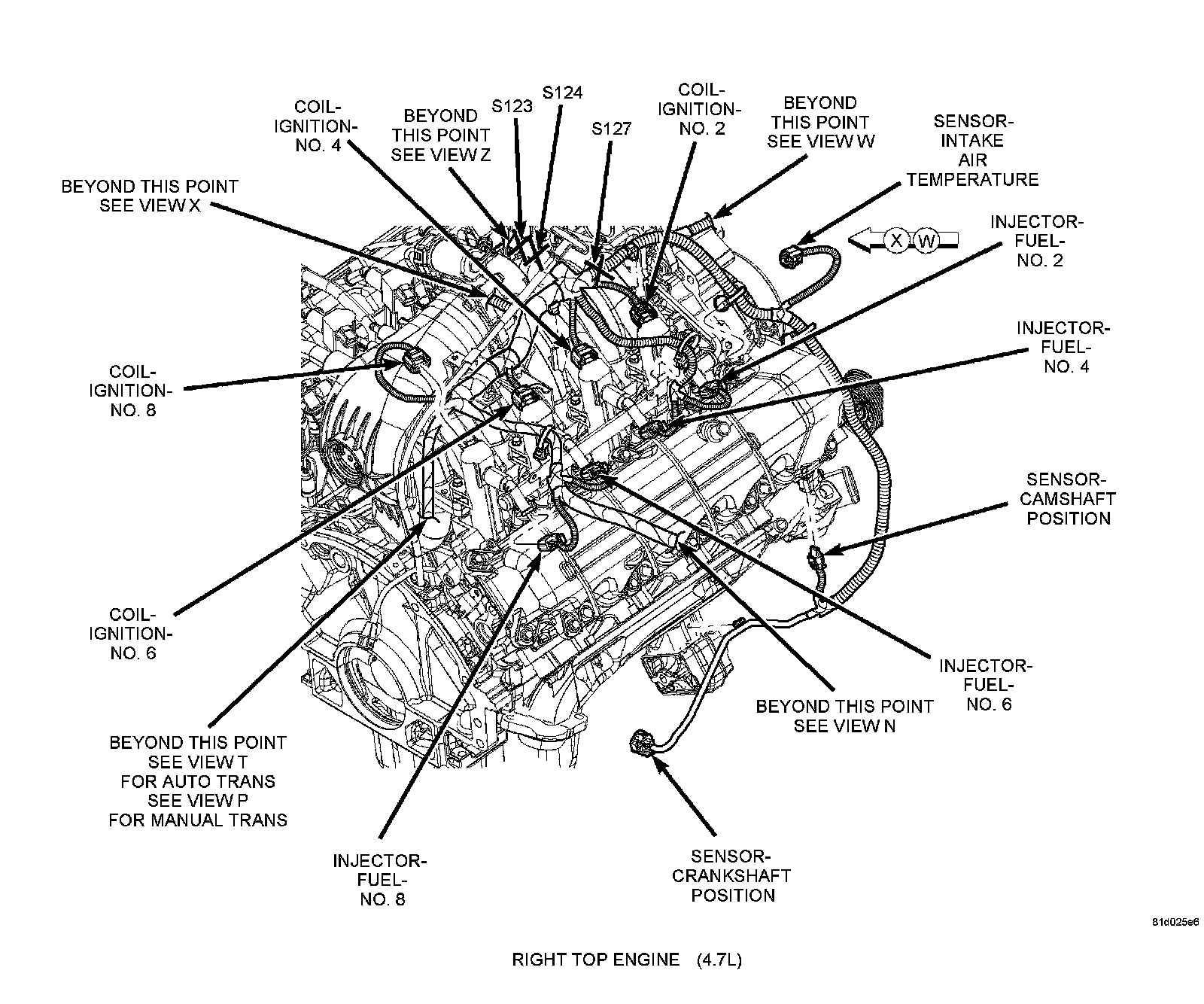 COIL-IGNITION-NO. 4

BEYOND THIS POINT SEE VIEW Z

S123

S124

S127

COIL-IGNITION-NO. 2

BEYOND THIS POINT SEE VIEW W

SENSOR-INTAKE AIR TEMPERATURE

BEYOND THIS POINT SEE VIEW X

X W

INJECTOR-FUEL-NO. 2

INJECTOR-FUEL-NO. 4

COIL-IGNITION-NO. 8

SENSOR-CAMSHAFT POSITION

COIL-IGNITION-NO. 6

INJECTOR-FUEL-NO. 6

BEYOND THIS POINT SEE VIEW N

BEYOND THIS POINT SEE VIEW T FOR AUTO TRANS SEE VIEW P FOR MANUAL TRANS

INJECTOR-FUEL-NO. 8

SENSOR-CRANKSHAFT POSITION

81d025e6

RIGHT TOP ENGINE (4.7L)