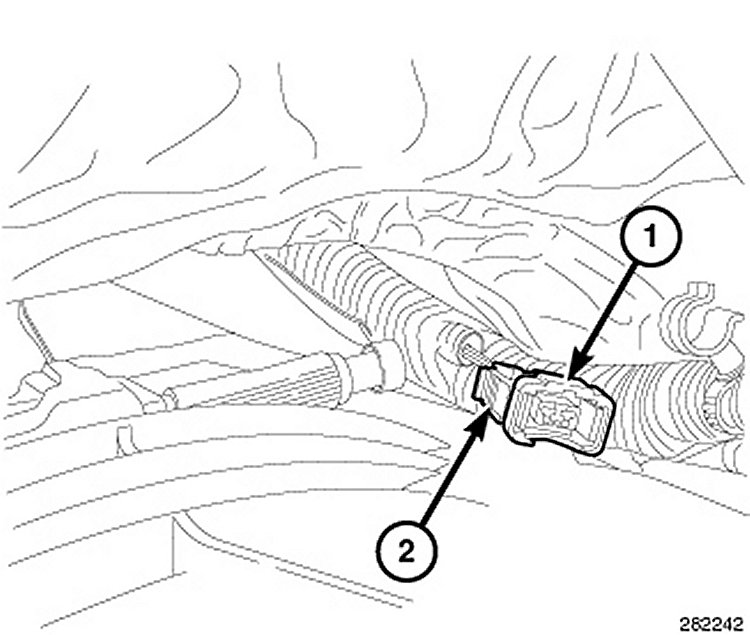 1

2

282242