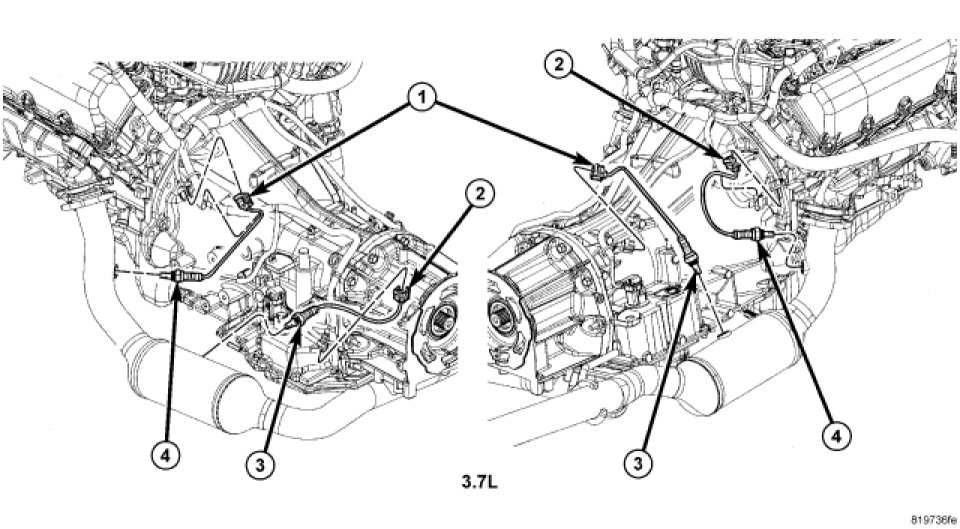 1
2
2
4
3
3
4
3.7L
819736fe