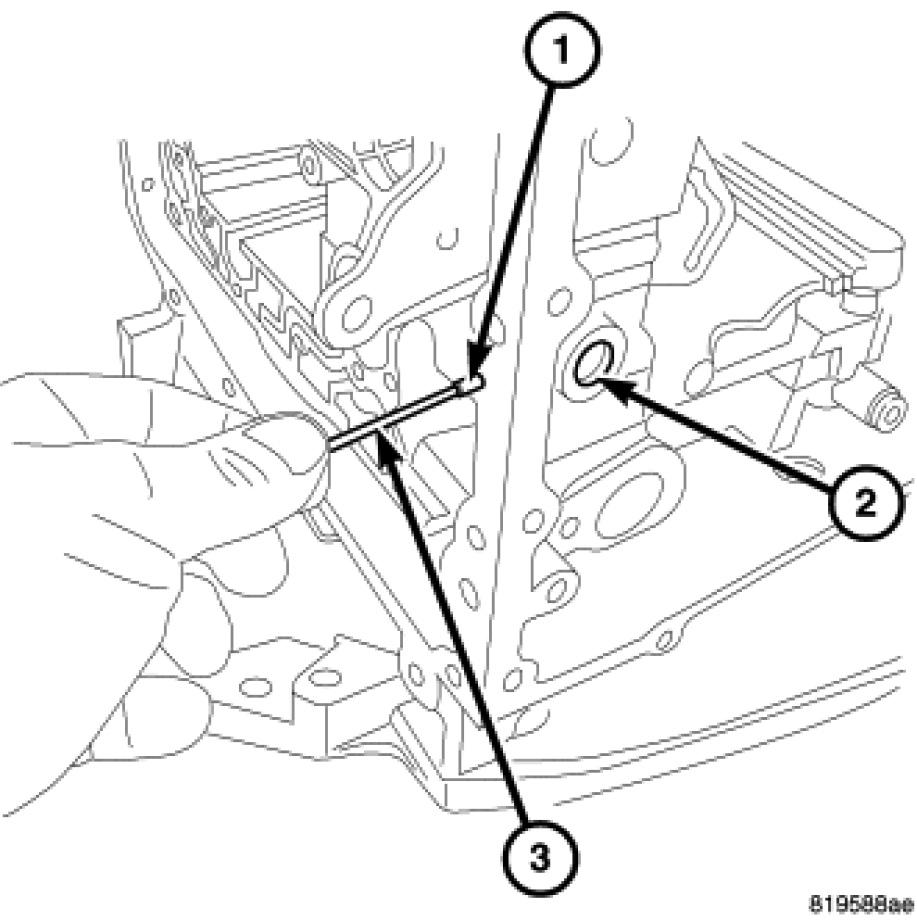 1
2
3
819588ae