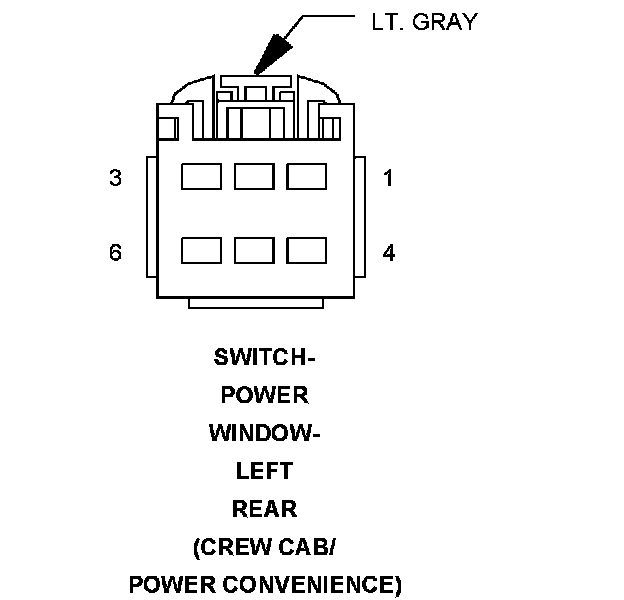 LT. GRAY

3

1

6

4

SWITCH-
POWER
WINDOW-
LEFT
REAR
(CREW CAB/
POWER CONVENIENCE)