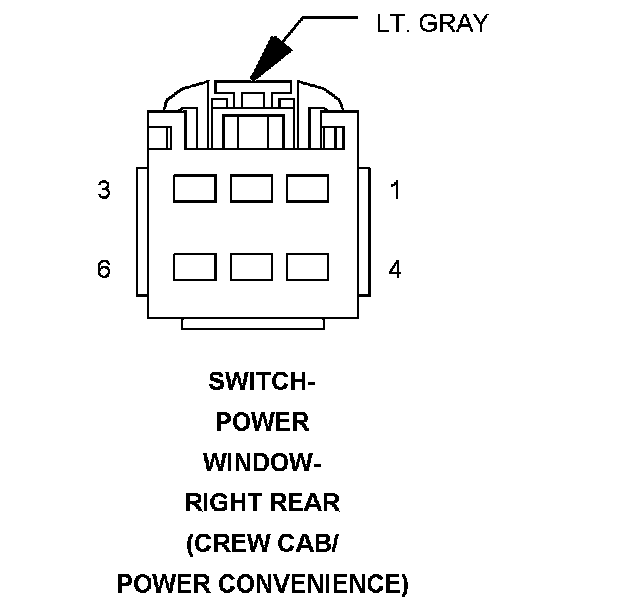 LT. GRAY

3

1

6

4

SWITCH-
POWER
WINDOW-
RIGHT REAR
(CREW CAB/
POWER CONVENIENCE)