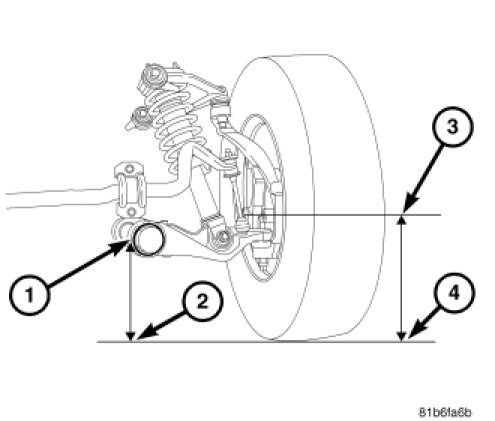 3
1
2
4
81b6fa6b