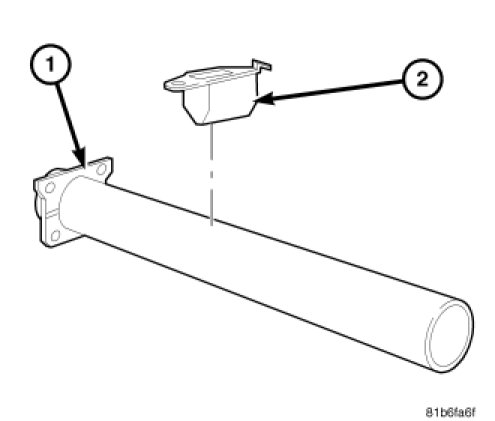 1
2
81b6fa6f