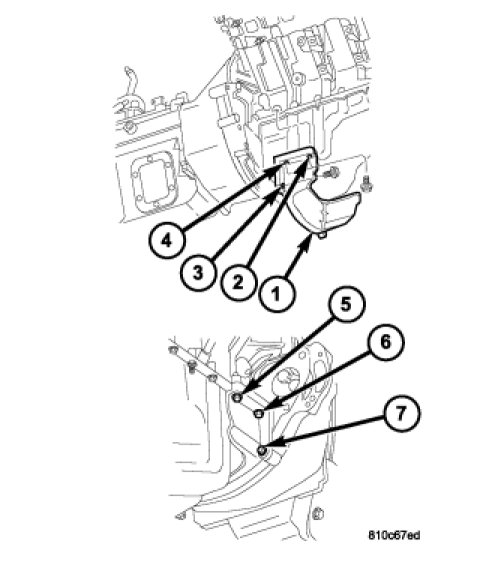 4
3
2
1
5
6
7
810c67ed