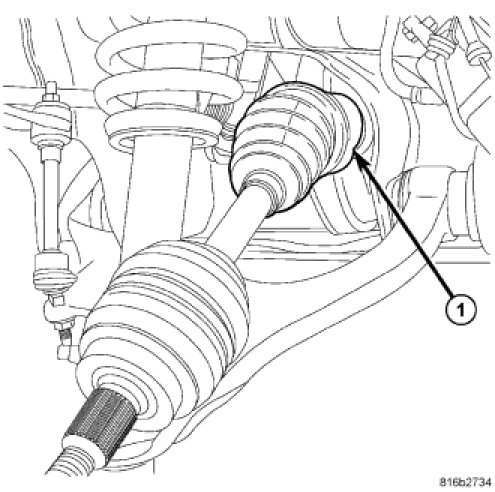 1

816b2734