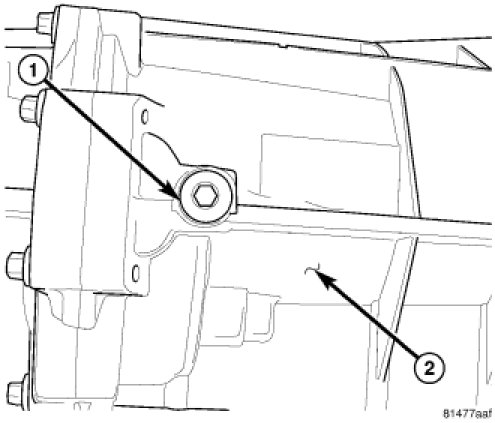 1

2

81477aaf