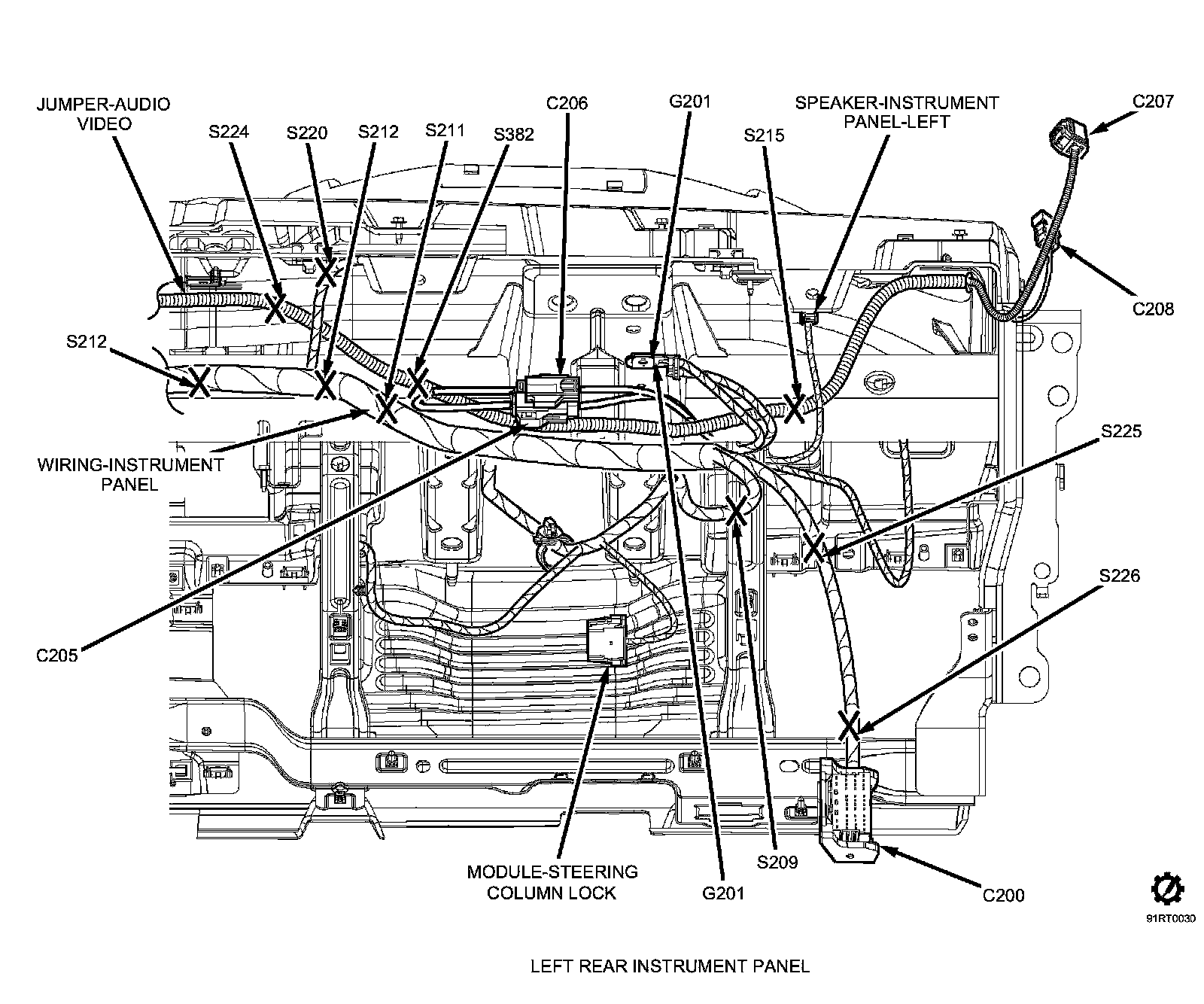 JUMPER-AUDIO VIDEO
S224
S220
S212
S211
S382
C206
G201
SPEAKER-INSTRUMENT PANEL-LEFT
S215
C207
C208
S212
WIRING-INSTRUMENT PANEL
S225
S226
C205
MODULE-STEERING COLUMN LOCK
G201
S209
C200
91RT0030
LEFT REAR INSTRUMENT PANEL