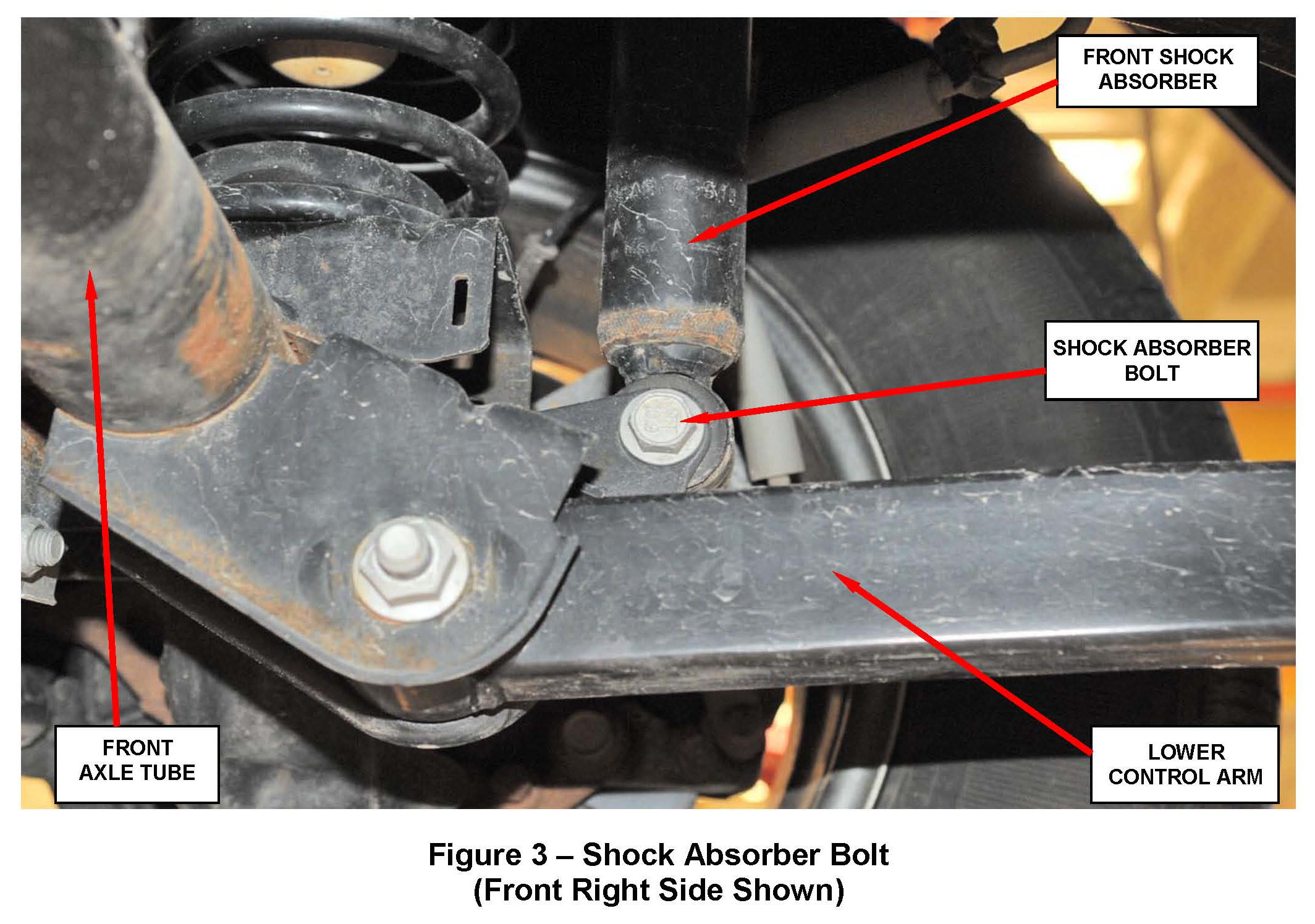 FRONT SHOCK ABSORBER

SHOCK ABSORBER BOLT

FRONT AXLE TUBE

LOWER CONTROL ARM

Figure 3 – Shock Absorber Bolt
(Front Right Side Shown)