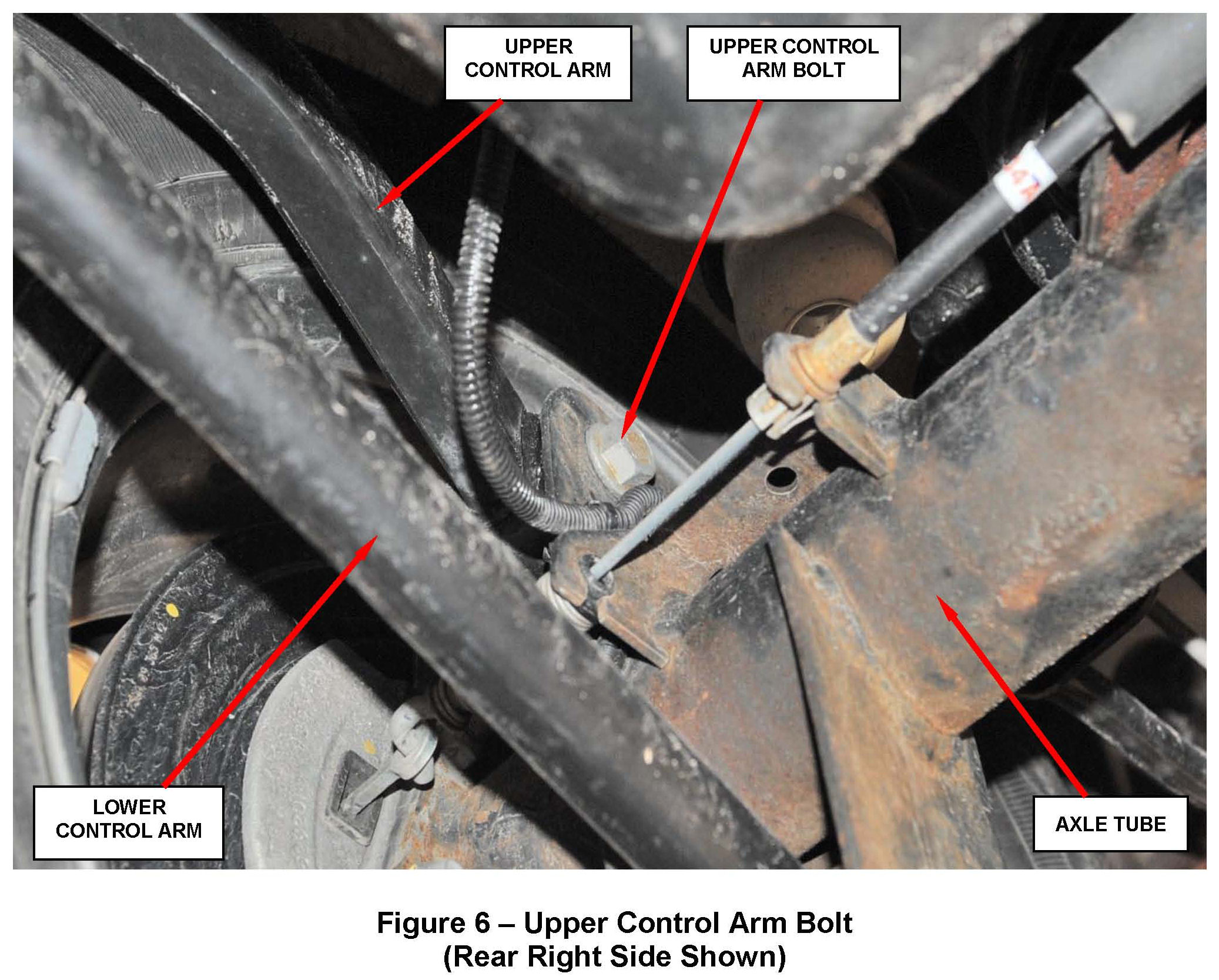 UPPER CONTROL ARM

UPPER CONTROL ARM BOLT

LOWER CONTROL ARM

AXLE TUBE

Figure 6 – Upper Control Arm Bolt
(Rear Right Side Shown)