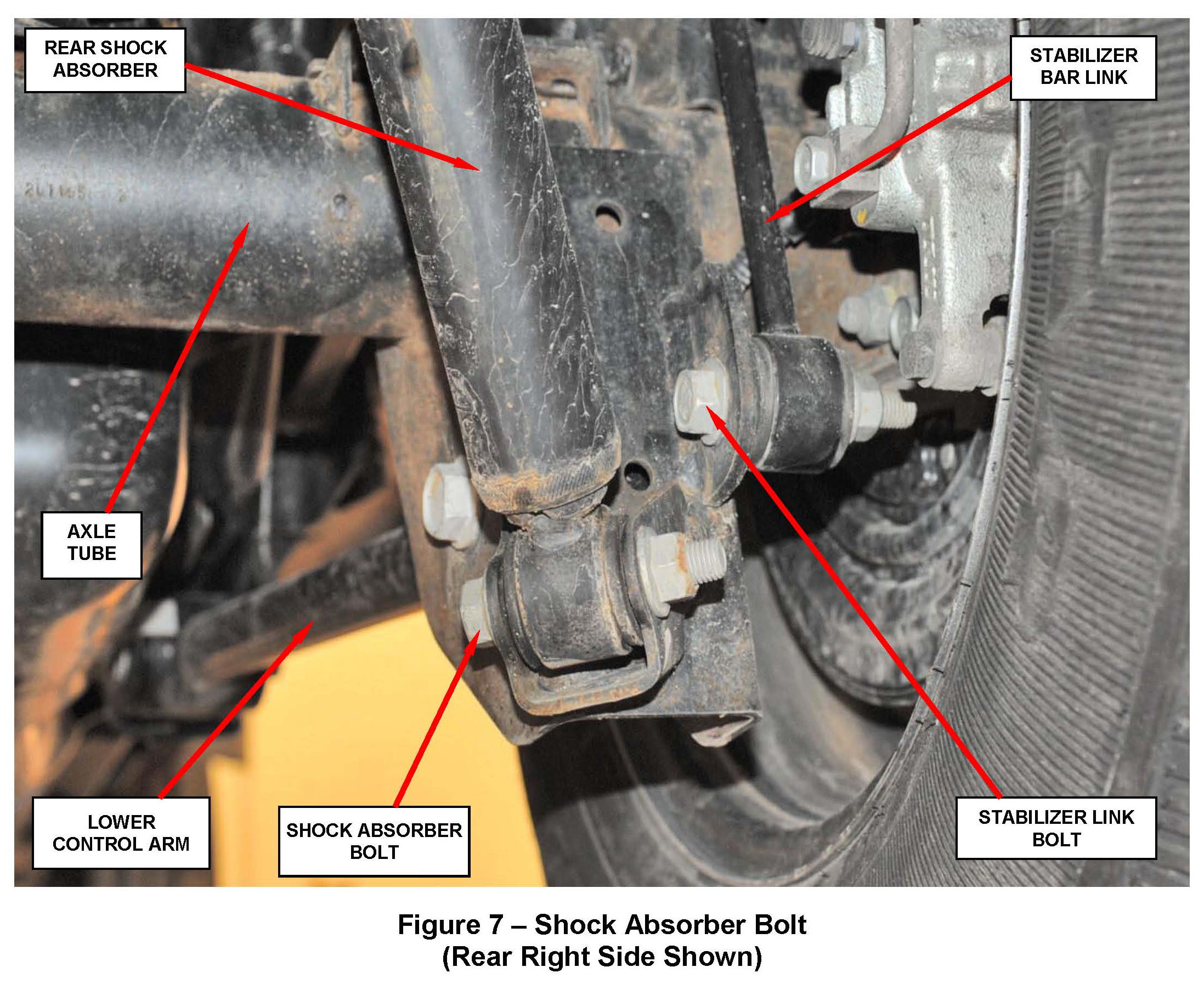 REAR SHOCK ABSORBER

STABILIZER BAR LINK

AXLE TUBE

LOWER CONTROL ARM

SHOCK ABSORBER BOLT

STABILIZER LINK BOLT

Figure 7 – Shock Absorber Bolt
(Rear Right Side Shown)