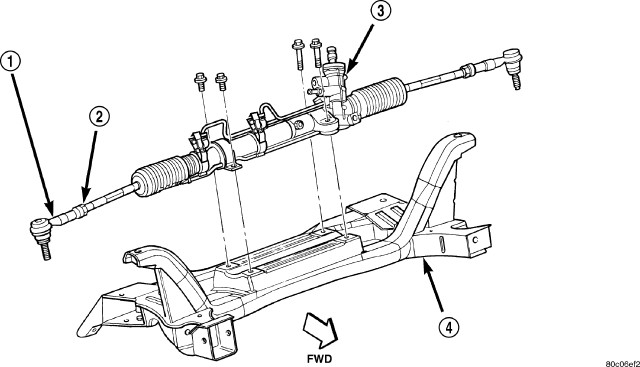 1
2
3
4
FWD
80c06ef2