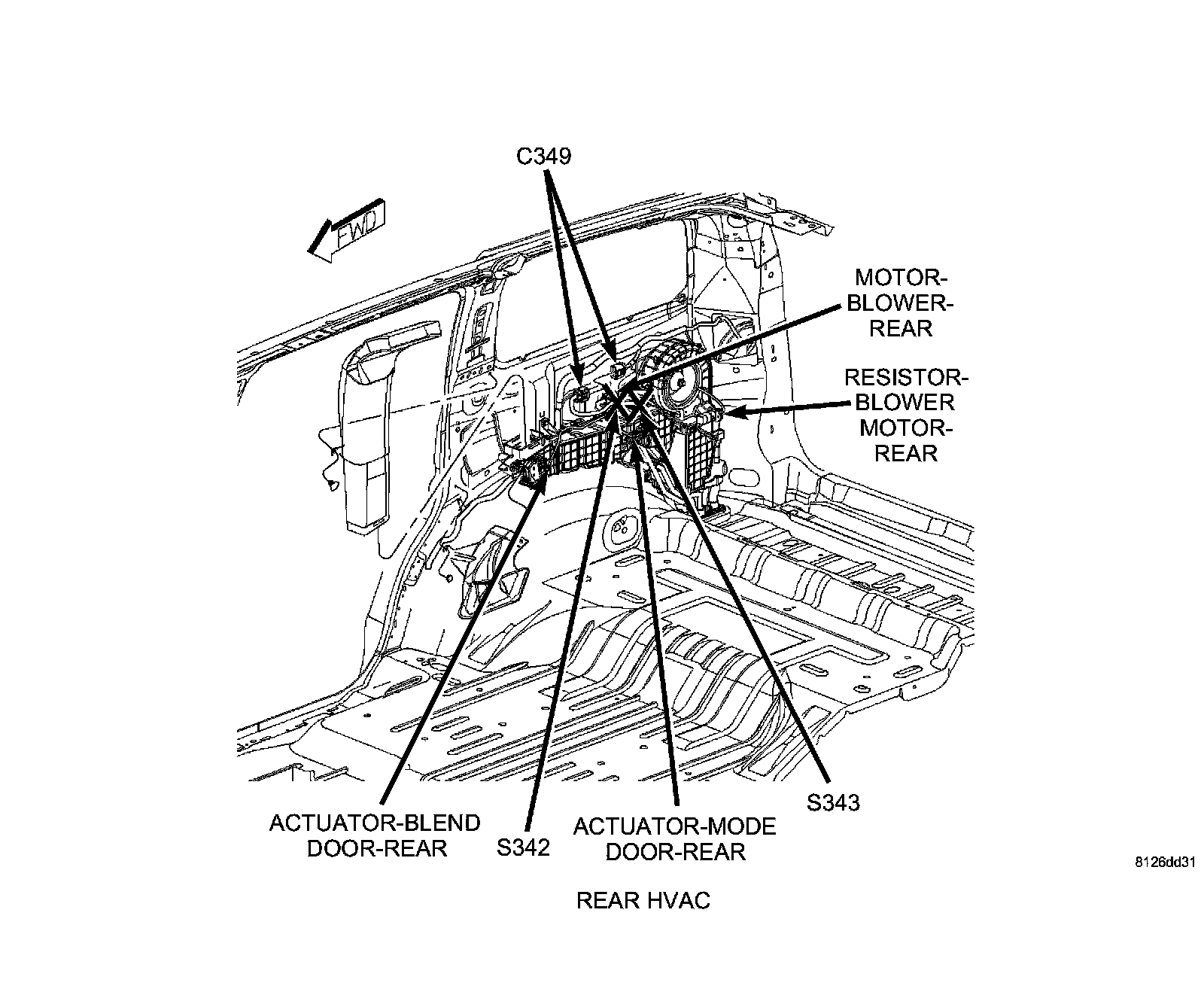 C349

FWD

MOTOR-BLOWER-REAR

RESISTOR-BLOWER MOTOR-REAR

ACTUATOR-BLEND DOOR-REAR

S342

ACTUATOR-MODE DOOR-REAR

S343

8126dd31

REAR HVAC