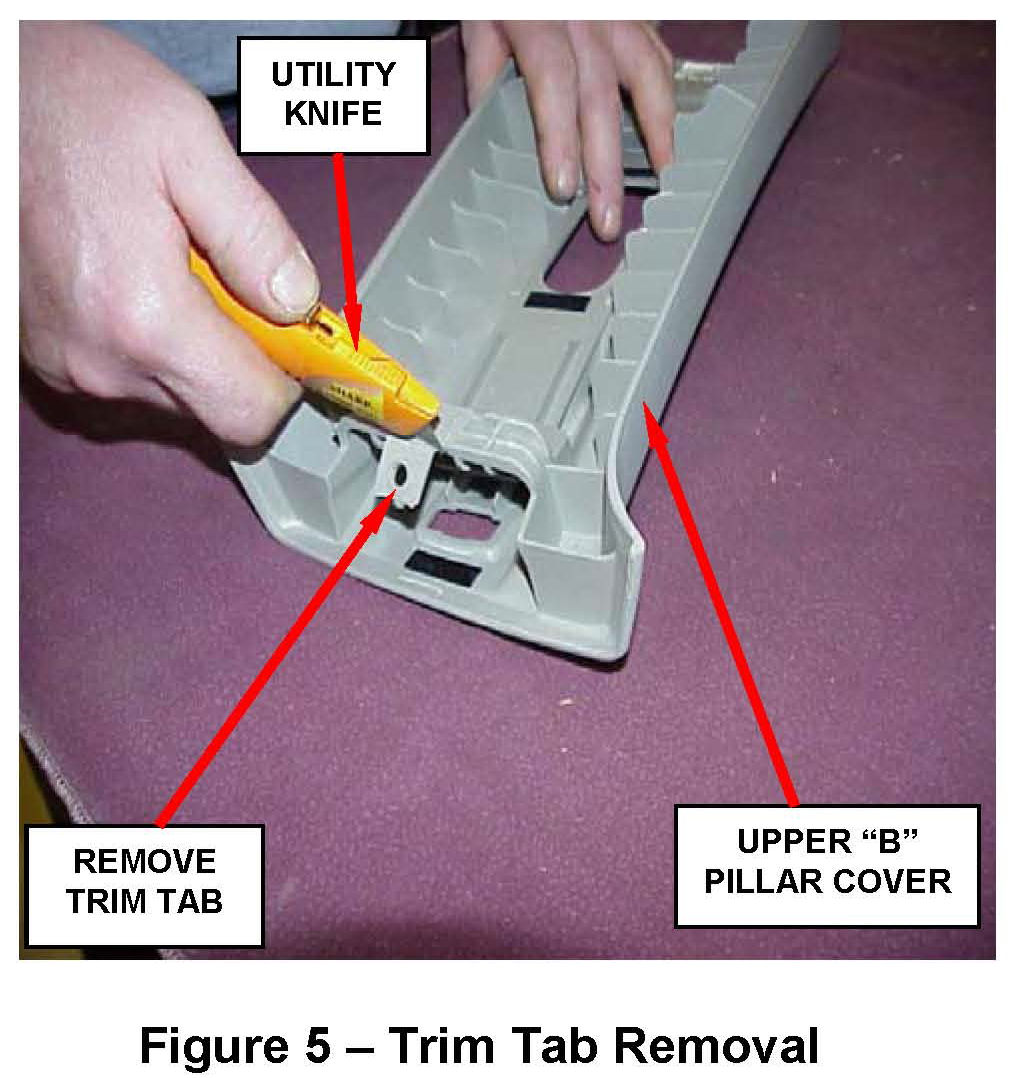 UTILITY KNIFE

REMOVE TRIM TAB

UPPER “B” PILLAR COVER

Figure 5 – Trim Tab Removal