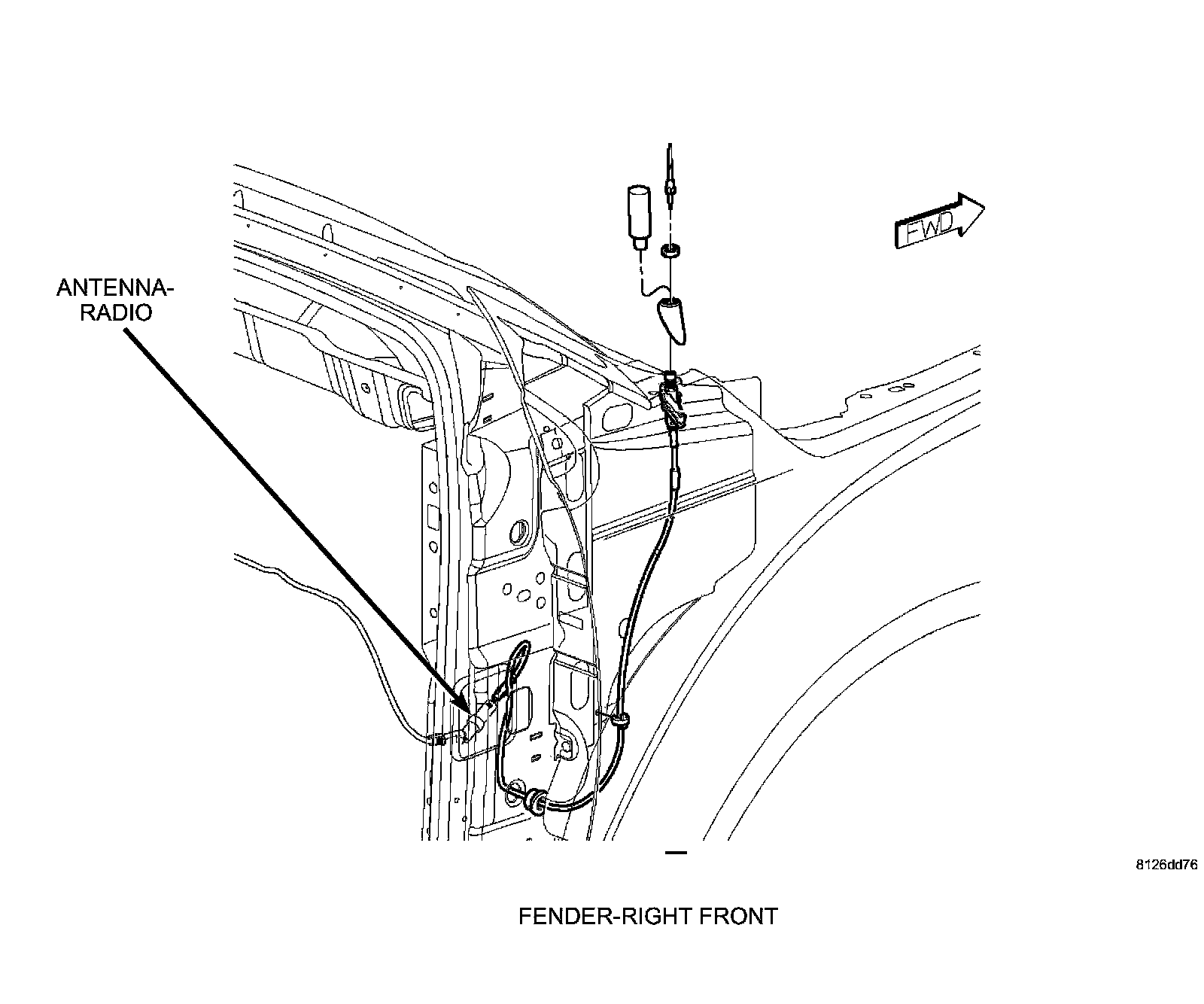 ANTENNA-RADIO

FWD

8126dd76

FENDER-RIGHT FRONT