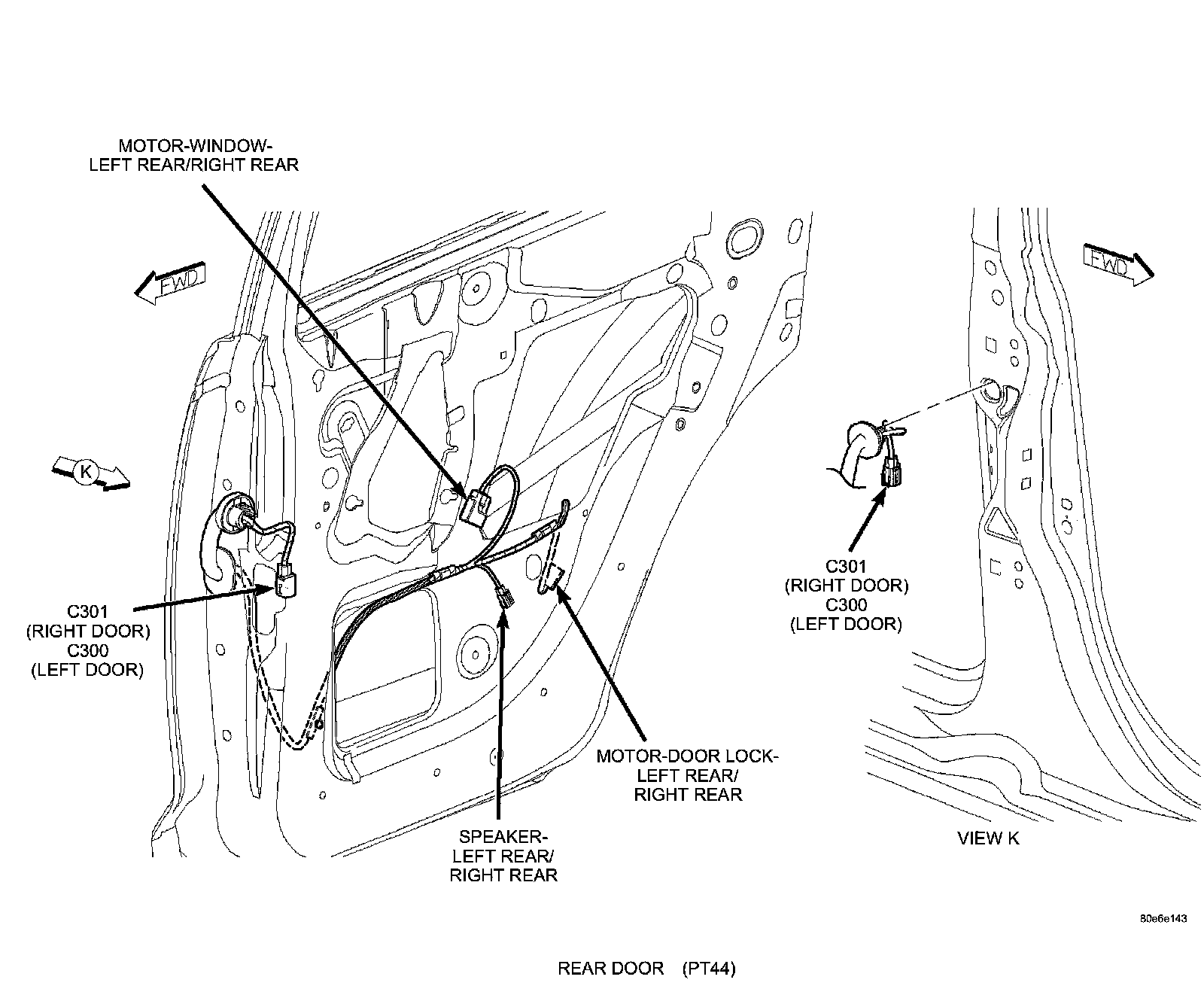 MOTOR-WINDOW-
LEFT REAR/RIGHT REAR

FWD

FWD

K

C301
(RIGHT DOOR)
C300
(LEFT DOOR)

C301
(RIGHT DOOR)
C300
(LEFT DOOR)

MOTOR-DOOR LOCK-
LEFT REAR/
RIGHT REAR

SPEAKER-
LEFT REAR/
RIGHT REAR

VIEW K

80e6e143

REAR DOOR (PT44)