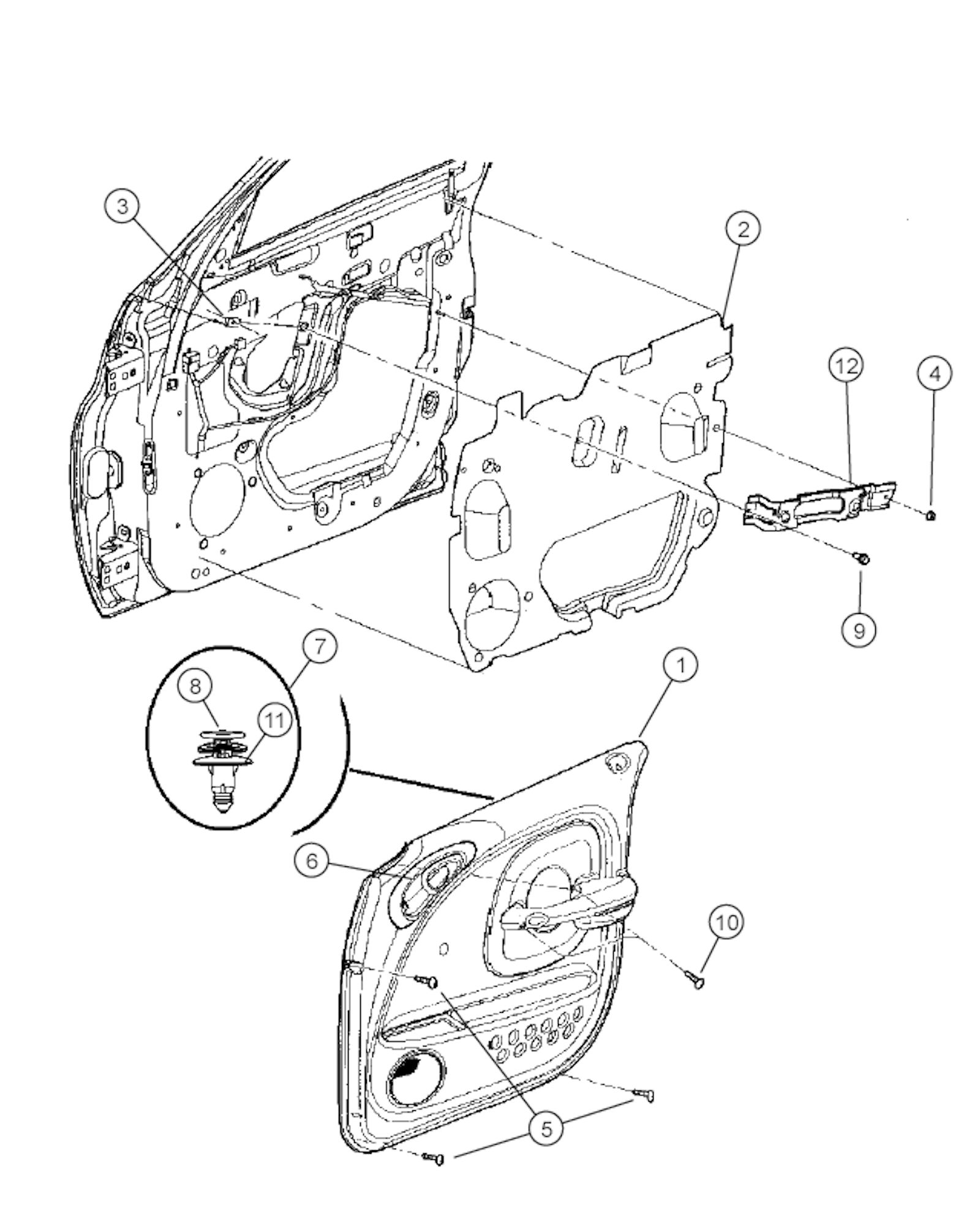 3
2
12
4
9
7
8
11
1
6
10
5