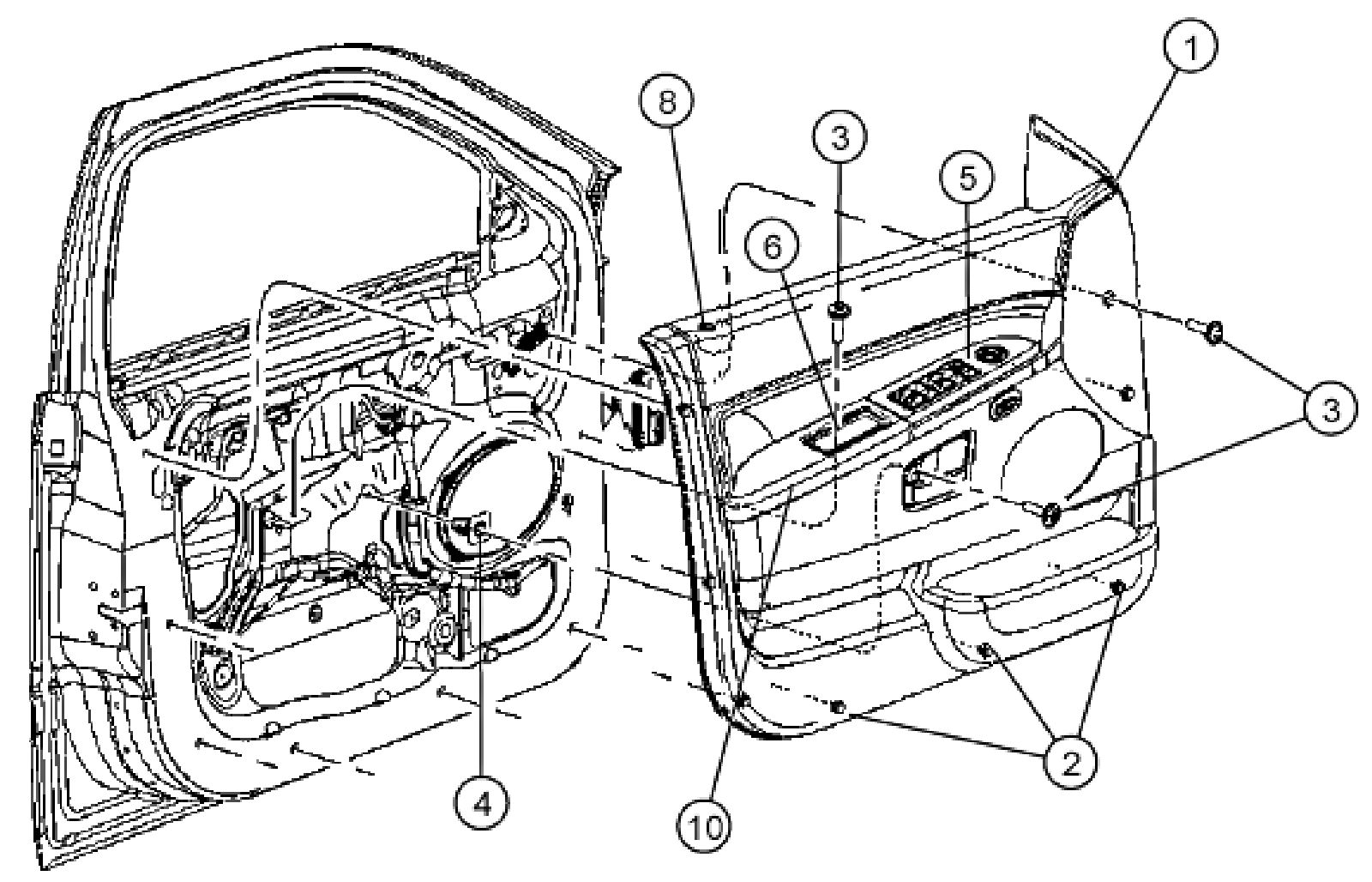 1
8
3
5
6
3
4
10
2