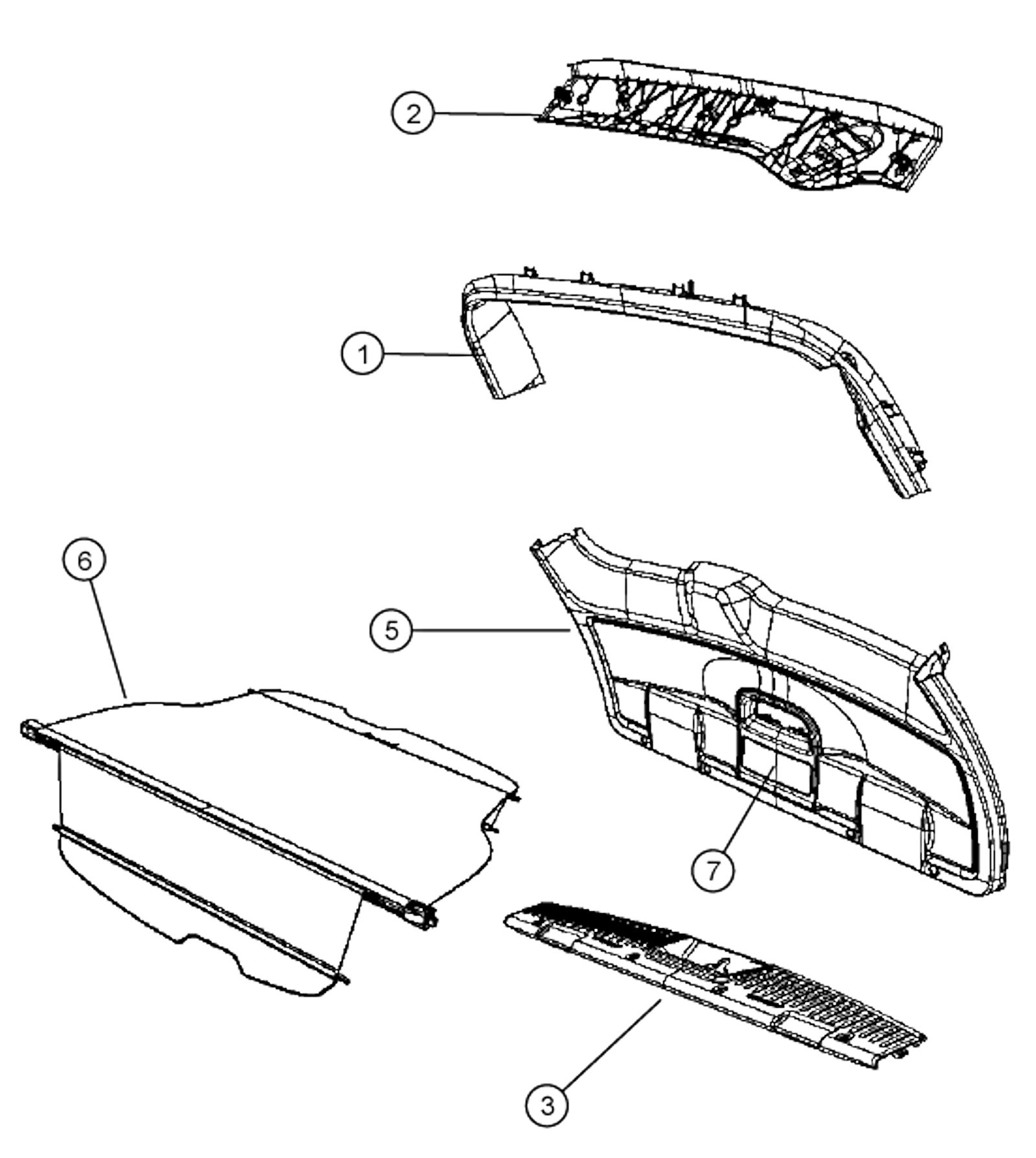 2

1

6

5

7

3