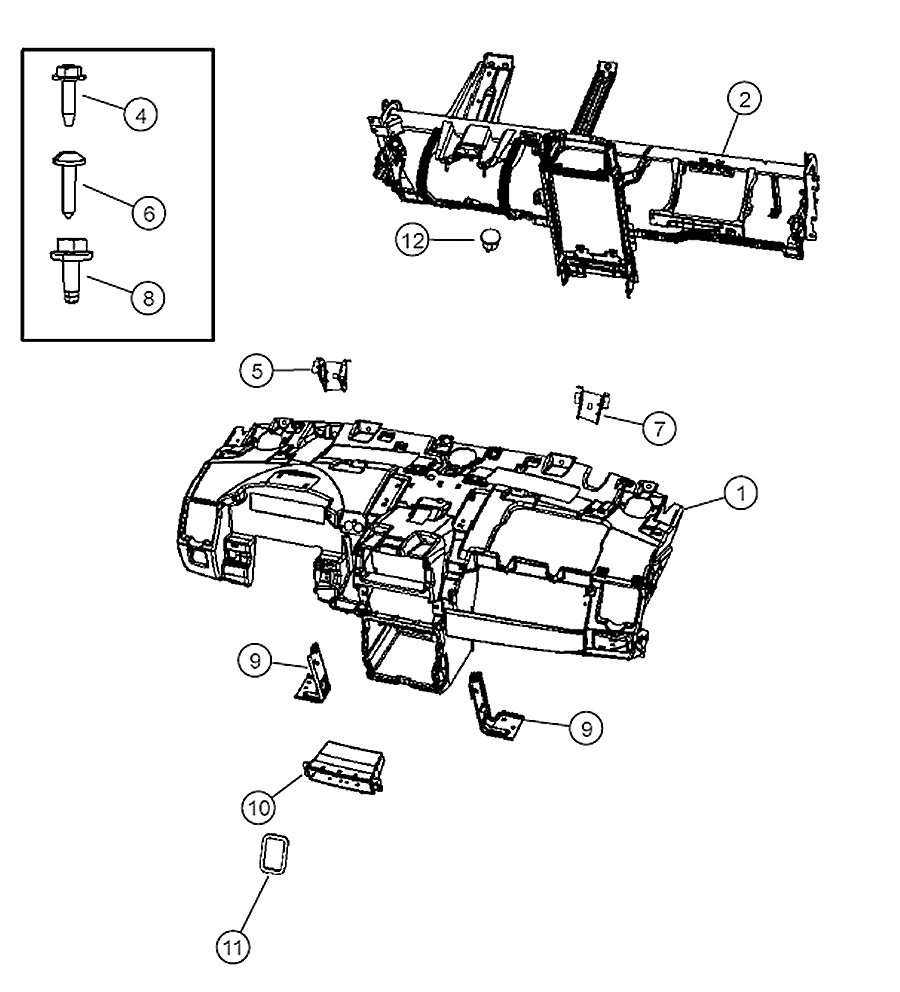 4
6
8
2
12
5
7
1
9
9
10
11