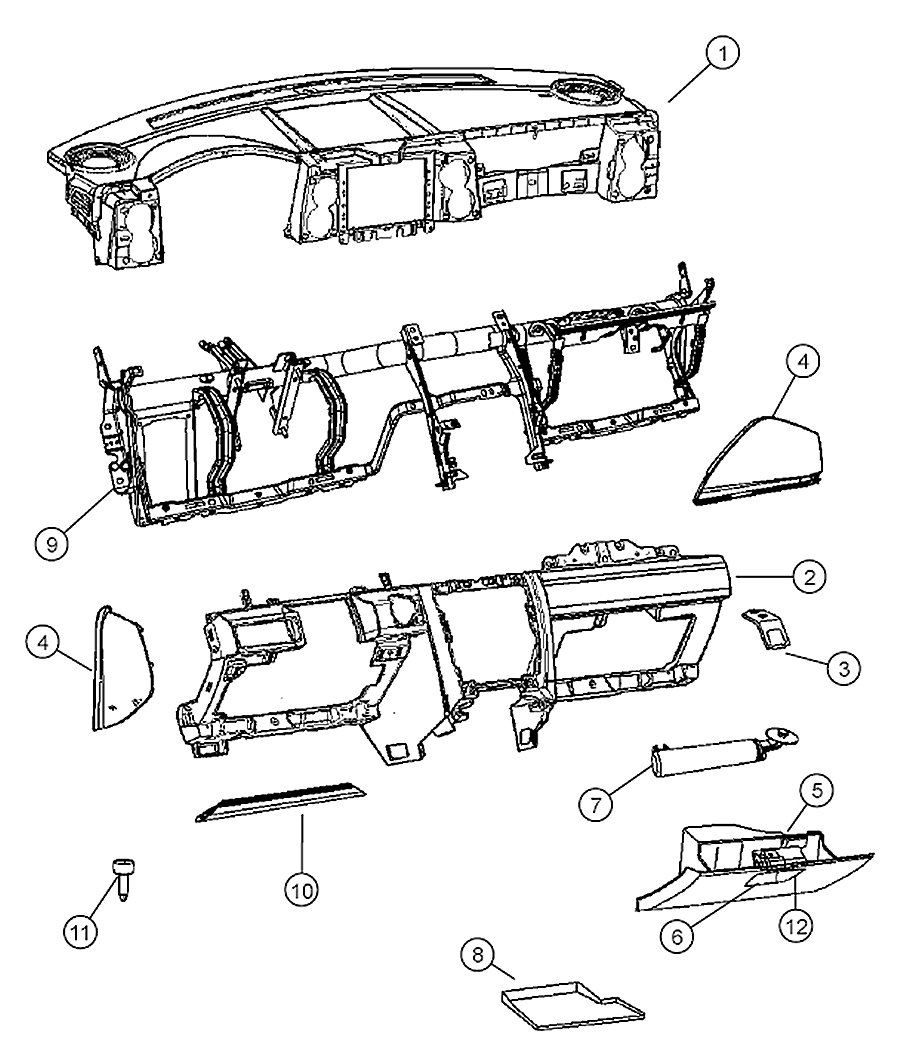 1
4
9
2
4
3
7
5
10
11
6
12
8