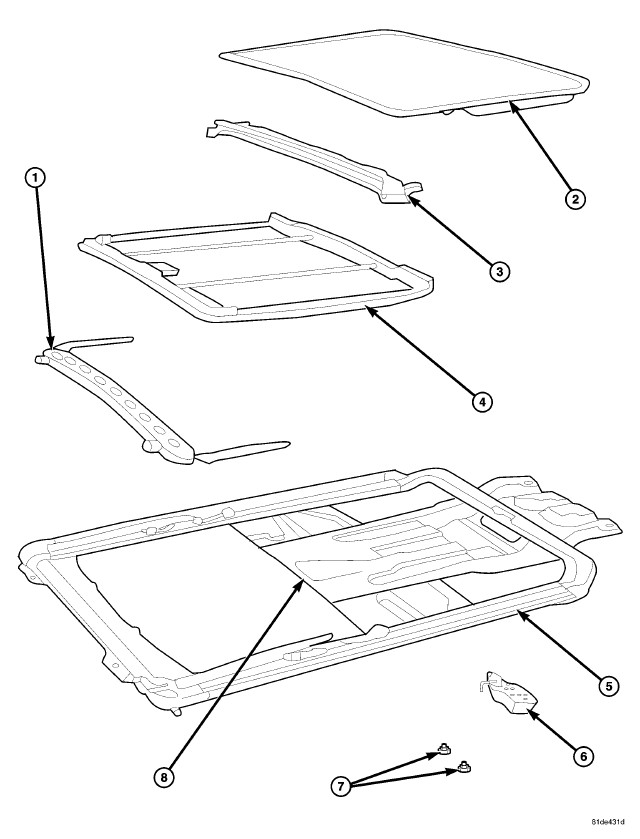 1
2
3
4
5
6
7
8
81de431d