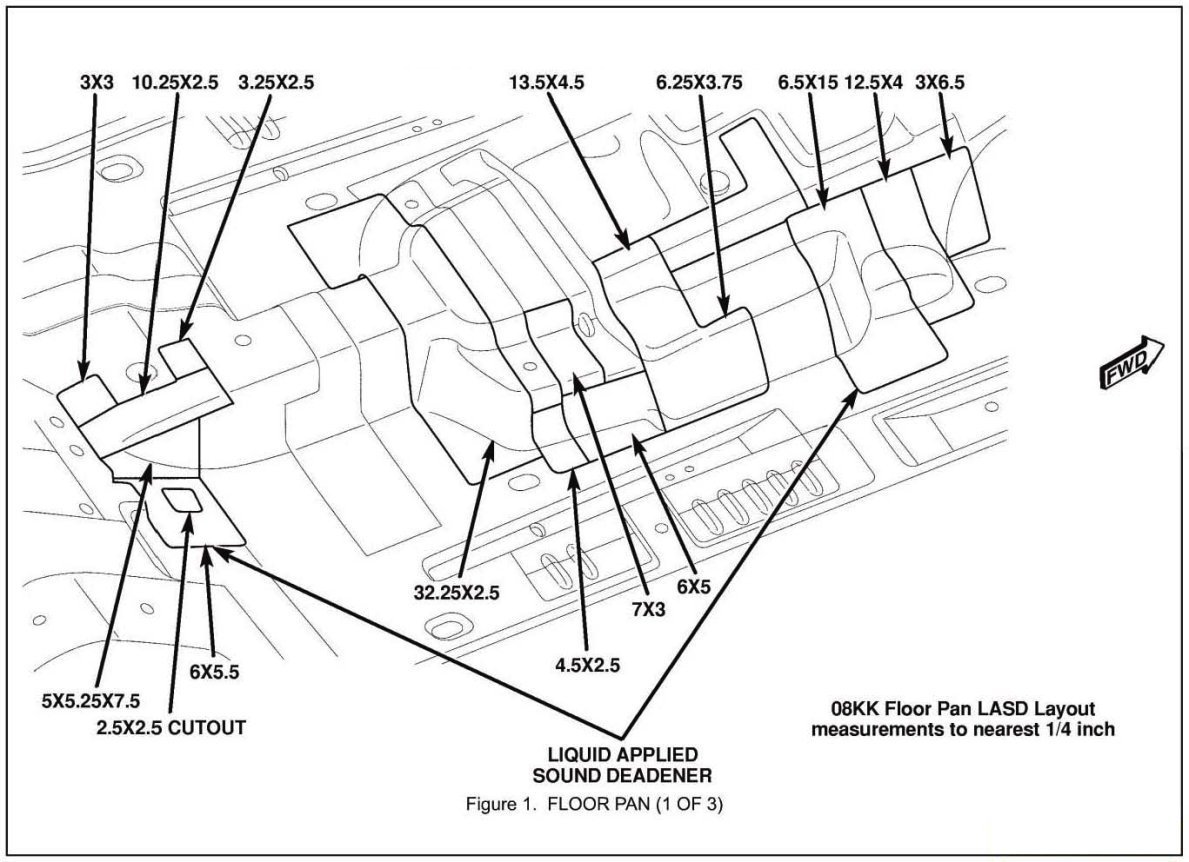 3X3 10.25X2.5 3.25X2.5

13.5X4.5 6.25X3.75 6.5X15 12.5X4 3X6.5

FWD

32.25X2.5

7X3

6X5

4.5X2.5

6X5.5

5X5.25X7.5

2.5X2.5 CUTOUT

08KK Floor Pan LASD Layout
measurements to nearest 1/4 inch

LIQUID APPLIED
SOUND DEADENER

Figure 1. FLOOR PAN (1 OF 3)