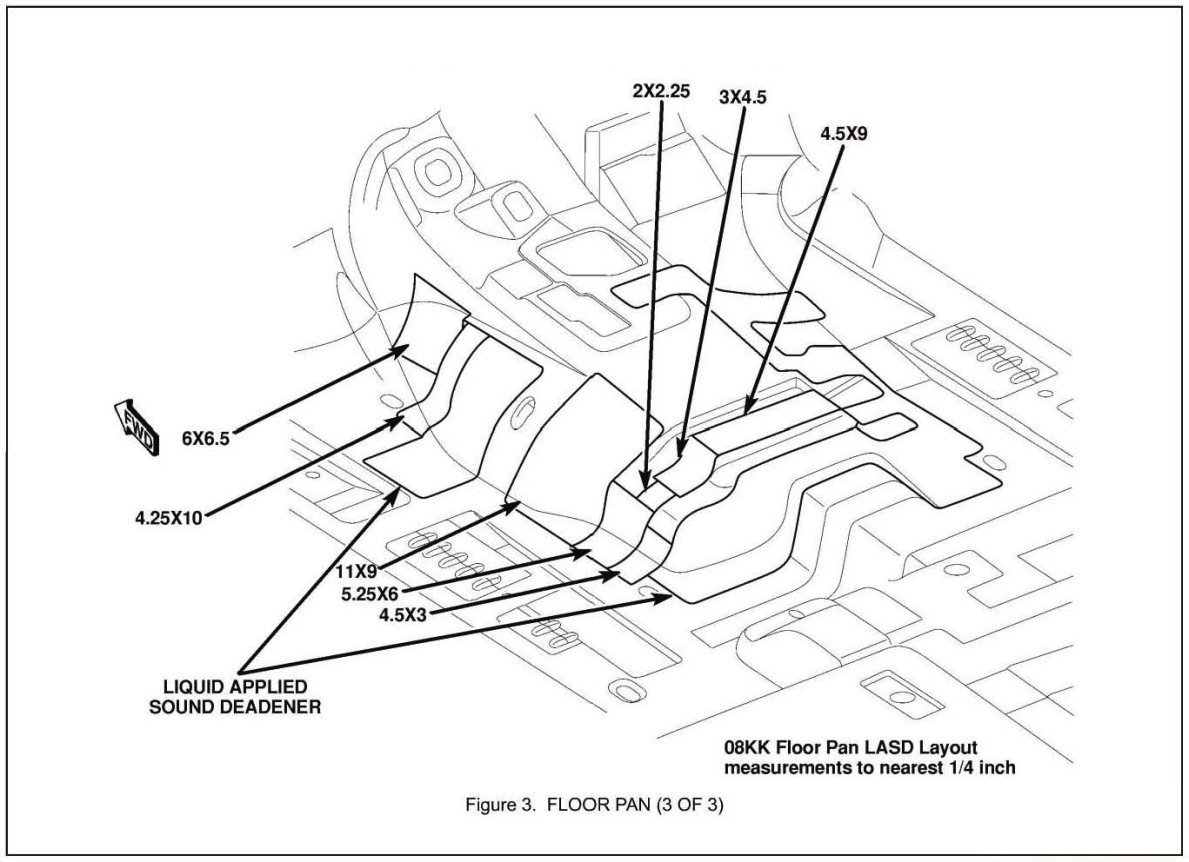 2X2.25
3X4.5
4.5X9

FWD

6X6.5

4.25X10

11X9
5.25X6
4.5X3

LIQUID APPLIED
SOUND DEADENER

08KK Floor Pan LASD Layout
measurements to nearest 1/4 inch

Figure 3. FLOOR PAN (3 OF 3)